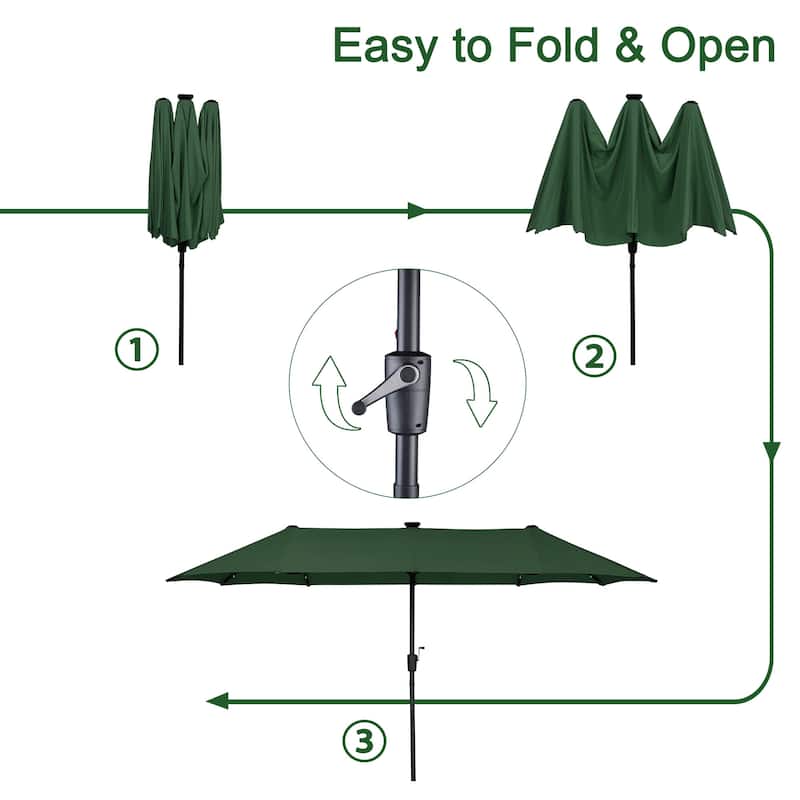 Easy to Fold & Open

①

②

③