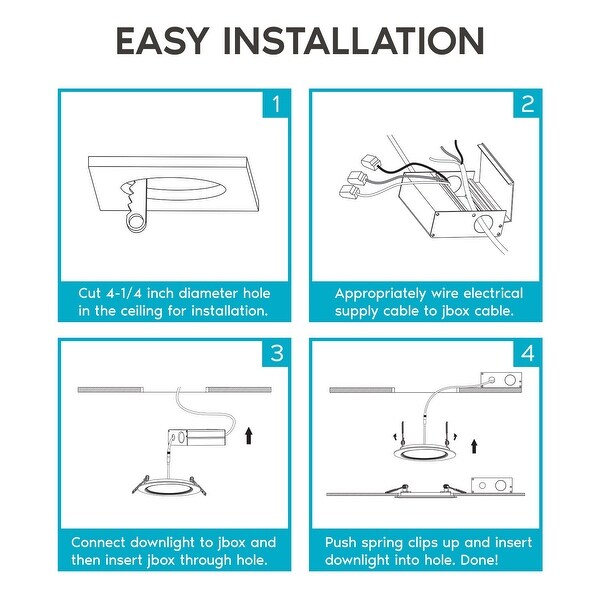 EASY INSTALLATION

1

Cut 4-1/4 inch diameter hole in the ceiling for installation.

2

Appropriately wire electrical supply cable to jbox cable.

3

Connect downlight to jbox and then insert jbox through hole.

4

Push spring clips up and insert downlight into hole. Done!