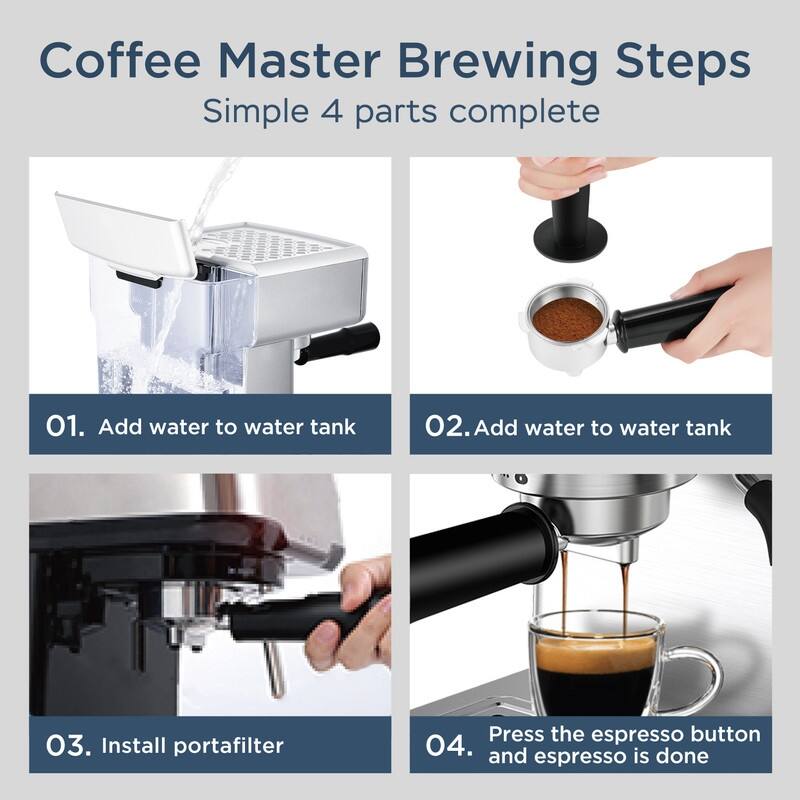 Coffee Master Brewing Steps
Simple 4 parts complete

01. Add water to water tank

02. Add water to water tank

03. Install portafilter

04. Press the espresso button and espresso is done