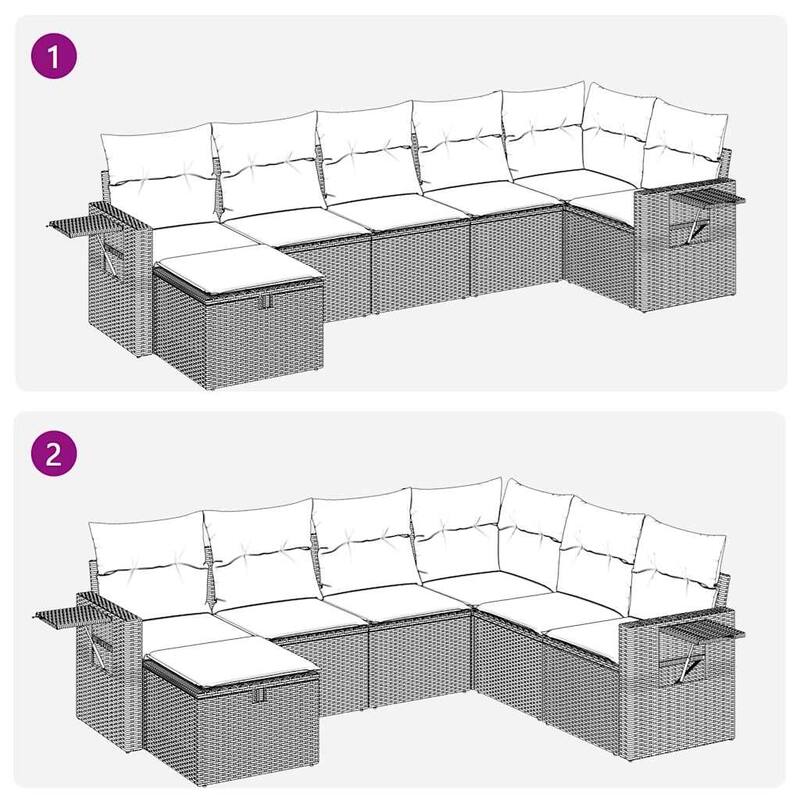 1

2