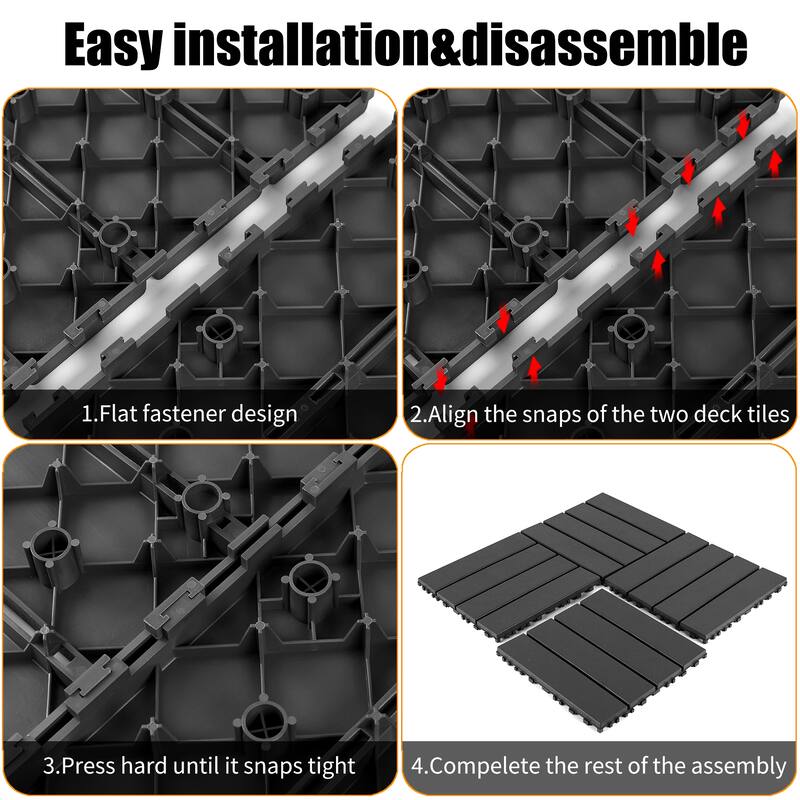 Easy installation&disassemble

1.Flat fastener design

2.Align the snaps of the two deck tiles

3.Press hard until it snaps tight

4.Compelete the rest of the assembly