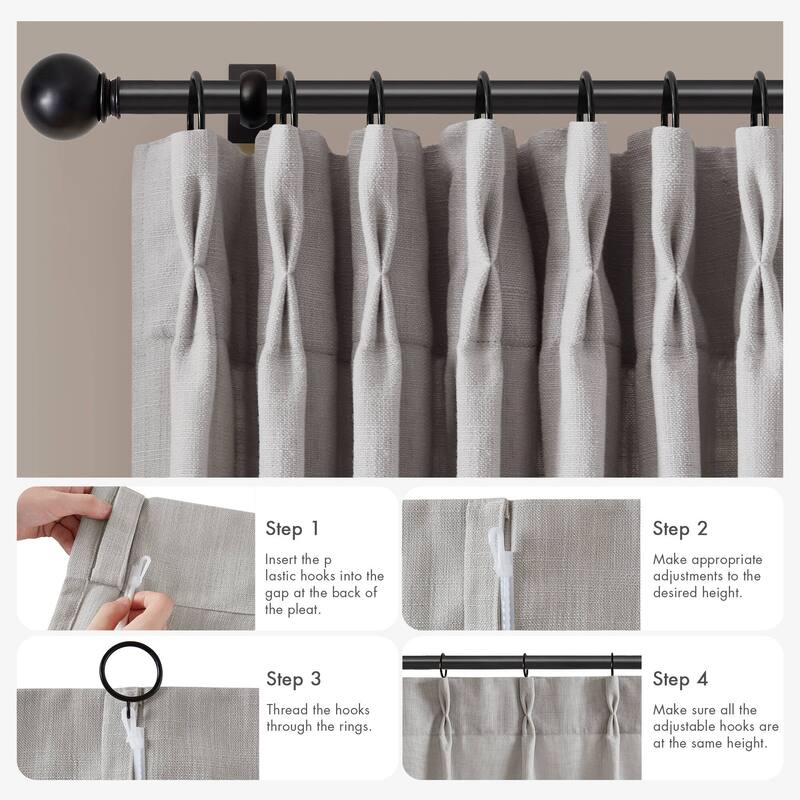 Step 1

Insert the p lastic hooks into the gap at the back of the pleat.

Step 2

Make appropriate adjustments to the desired height.

Step 3

Thread the hooks through the rings.

Step 4

Make sure all the adjustable hooks are at the same height.