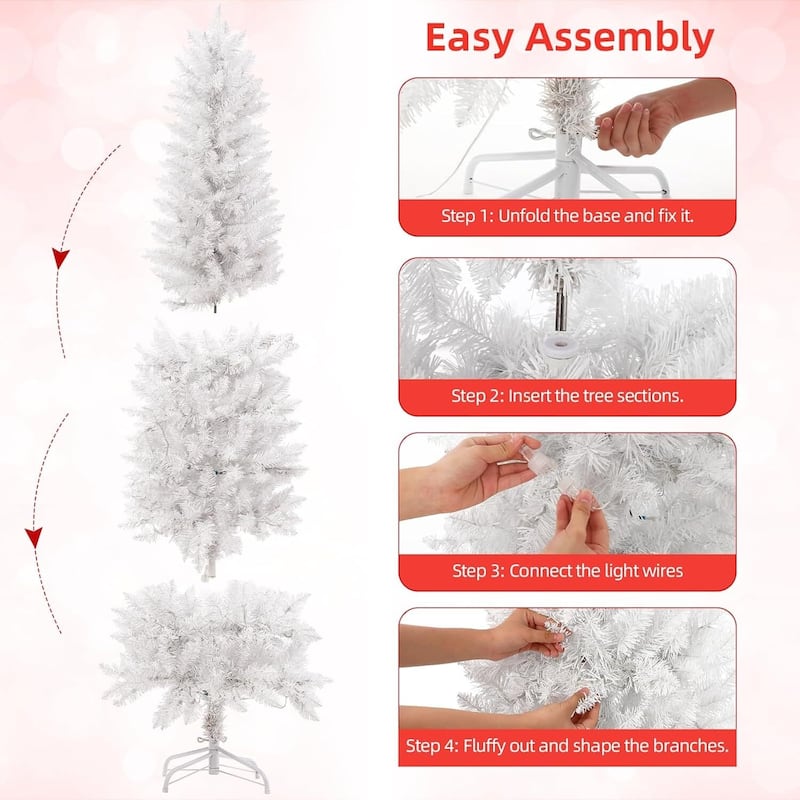 Easy Assembly

Step 1: Unfold the base and fix it.

Step 2: Insert the tree sections.

Step 3: Connect the light wires

Step 4: Fluffy out and shape the branches.