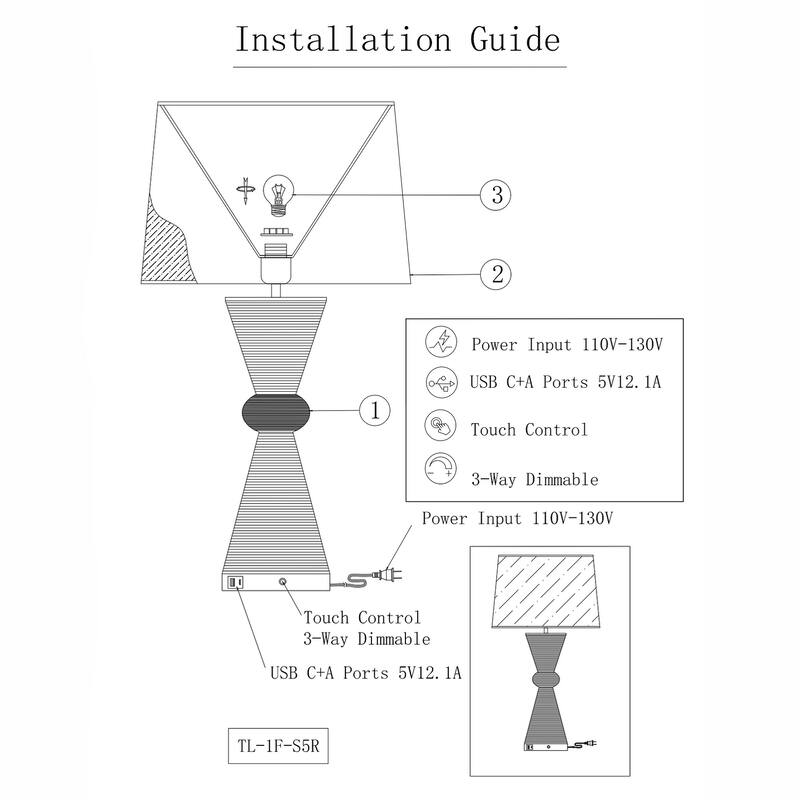 Installation Guide

3

2

1

Power Input 110V-130V

USB C+A Ports 5V12.1A

Touch Control

3-Way Dimmable

Power Input 110V-130V

Touch Control
3-Way Dimmable

USB C+A Ports 5V12.1A

TL-1F-S5R