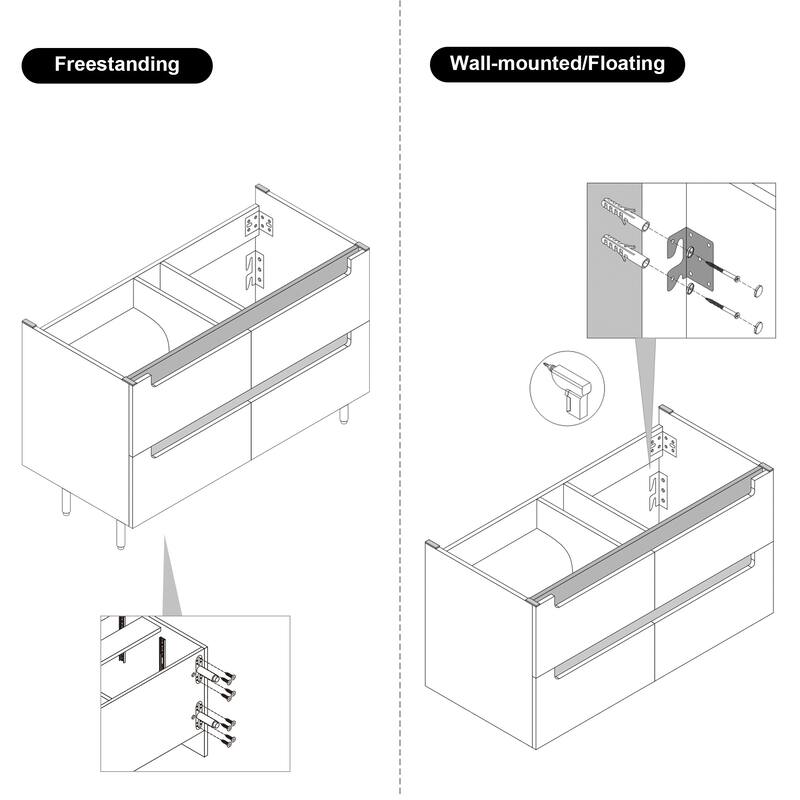 Freestanding

Wall-mounted/Floating