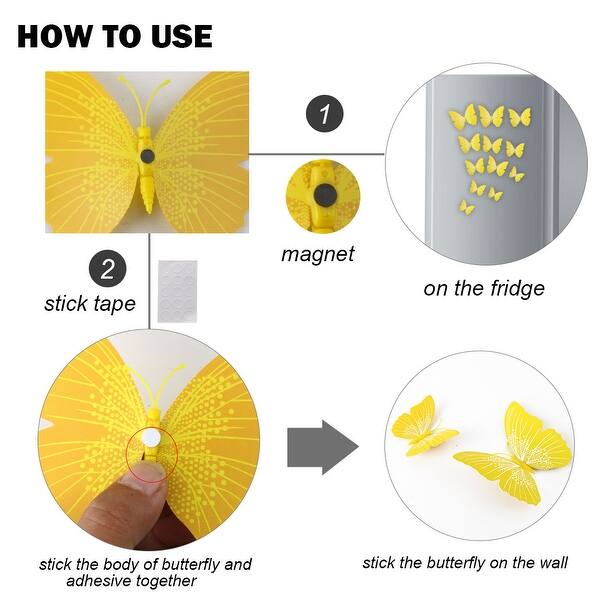 HOW TO USE

1

magnet

on the fridge

2

stick tape

stick the body of butterfly and adhesive together

stick the butterfly on the wall