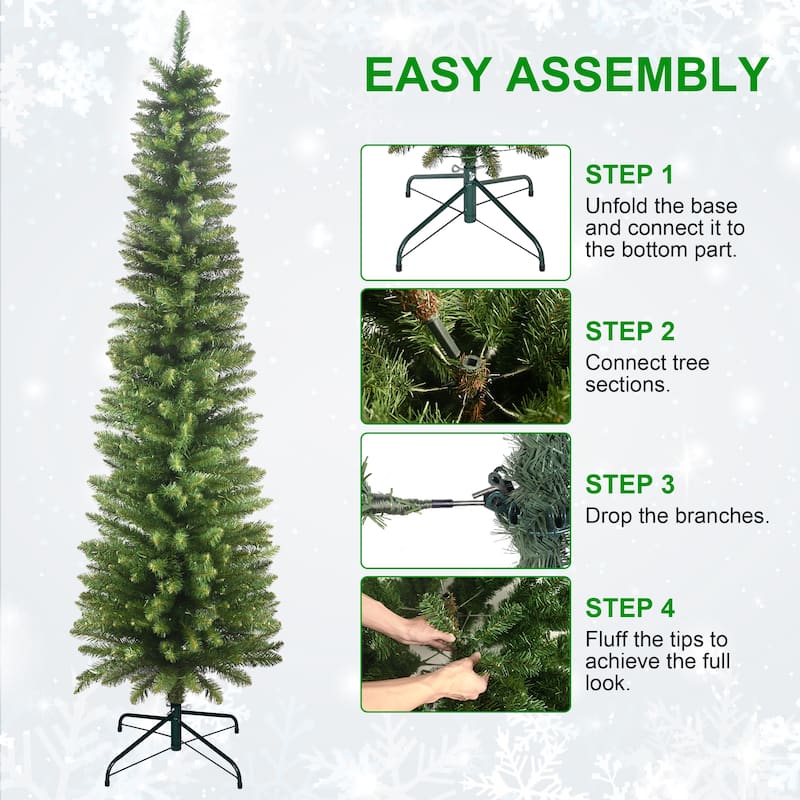 EASY ASSEMBLY

STEP 1
Unfold the base and connect it to the bottom part.

STEP 2
Connect tree sections.

STEP 3
Drop the branches.

STEP 4
Fluff the tips to achieve the full look.