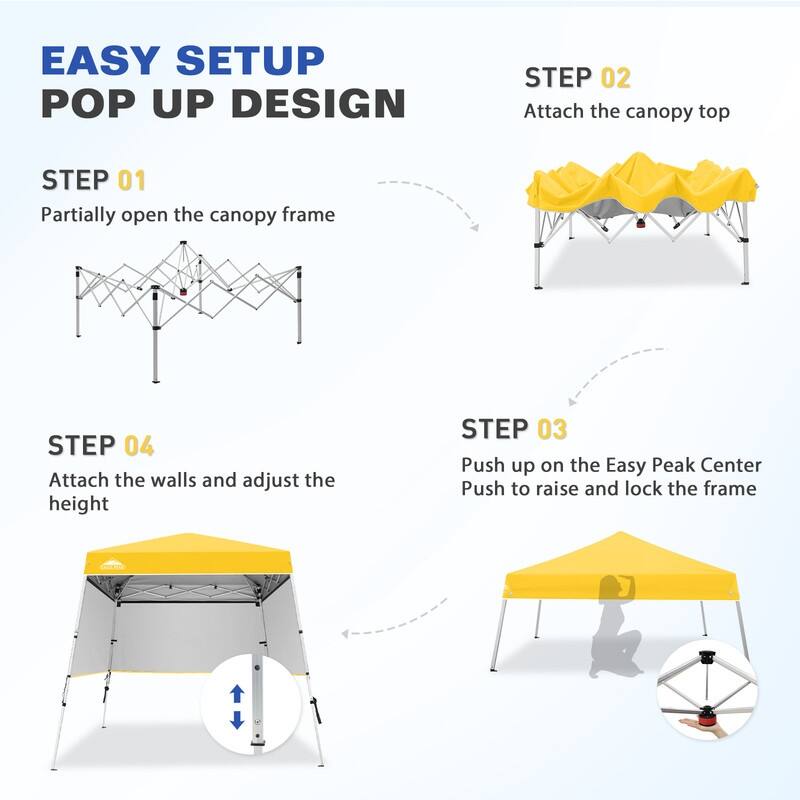 EASY SETUP
POP UP DESIGN

STEP 01
Partially open the canopy frame

STEP 02
Attach the canopy top

STEP 03
Push up on the Easy Peak Center
Push to raise and lock the frame

STEP 04
Attach the walls and adjust the height