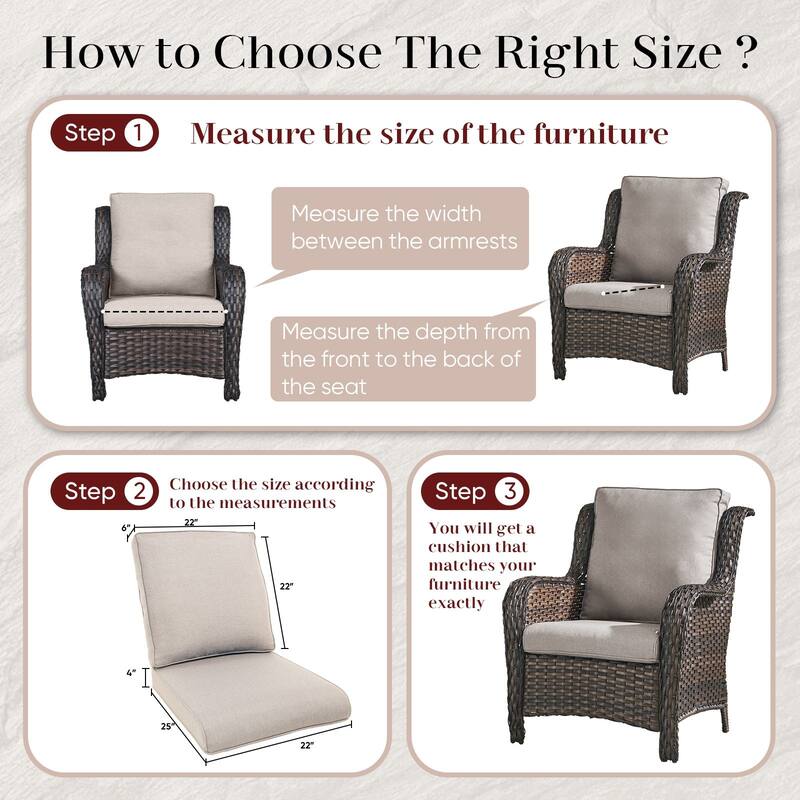 How to Choose The Right Size ?

Step 1 Measure the size of the furniture

Measure the width between the armrests

Measure the depth from the front to the back of the seat

Step 2 Choose the size according to the measurements

6"
22"
22"
4"
25"
22"

Step 3 You will get a cushion that matches your furniture exactly