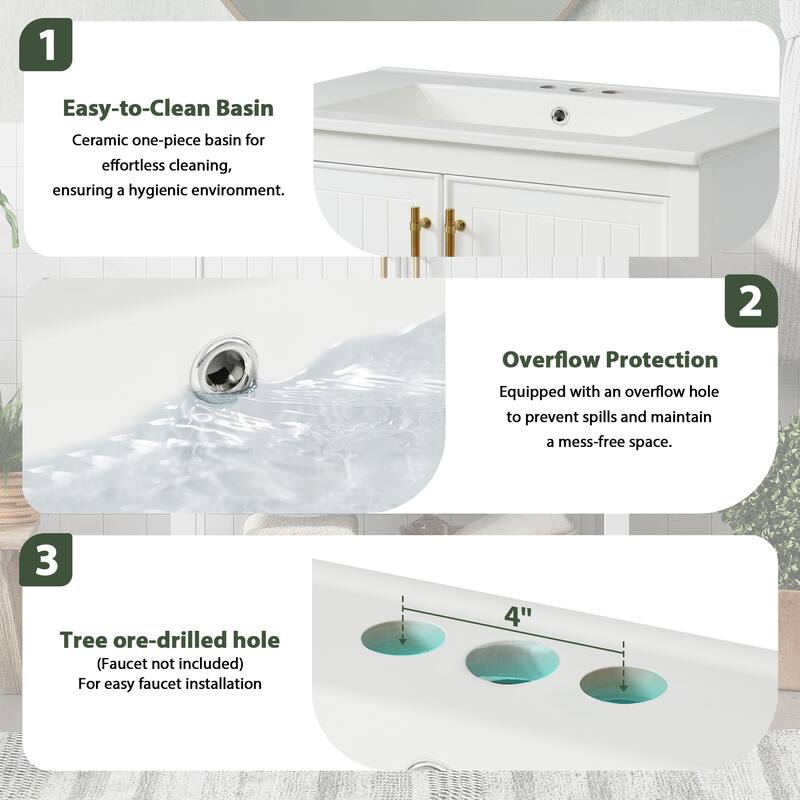 1

Easy-to-Clean Basin

Ceramic one-piece basin for effortless cleaning, ensuring a hygienic environment.

2

Overflow Protection

Equipped with an overflow hole to prevent spills and maintain a mess-free space.

3

Tree ore-drilled hole

(Faucet not included)
For easy faucet installation

4"