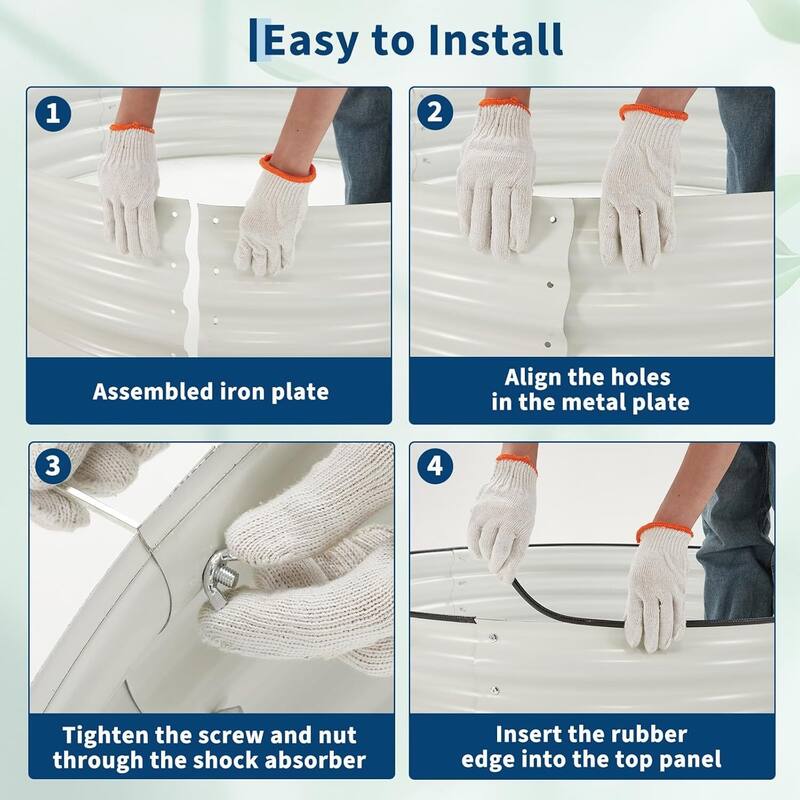 Easy to Install

1

Assembled iron plate

2

Align the holes in the metal plate

3

Tighten the screw and nut through the shock absorber

4

Insert the rubber edge into the top panel