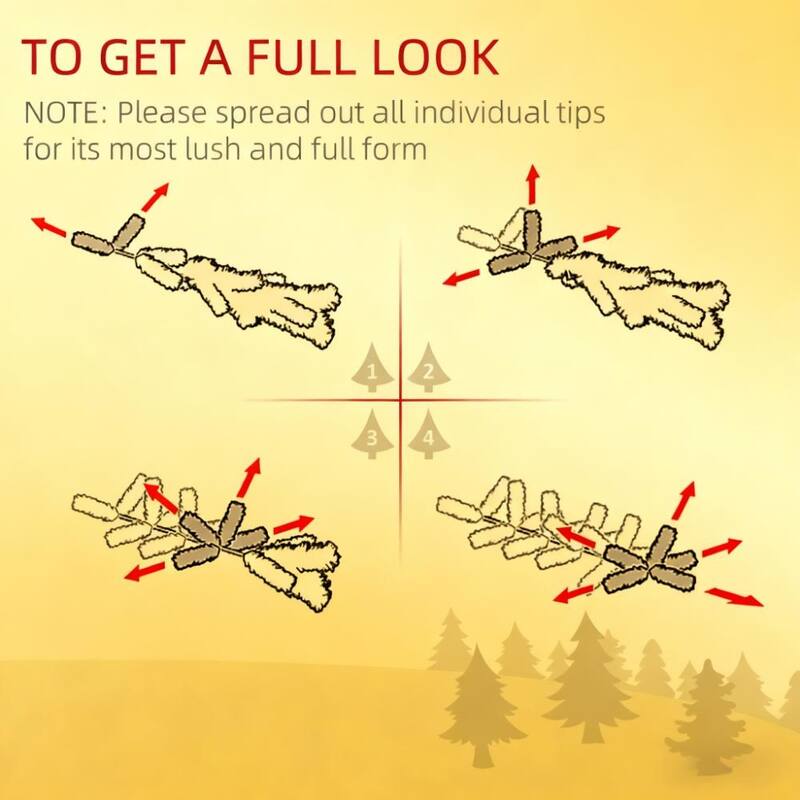 TO GET A FULL LOOK

NOTE: Please spread out all individual tips for its most lush and full form

1
2
3
4