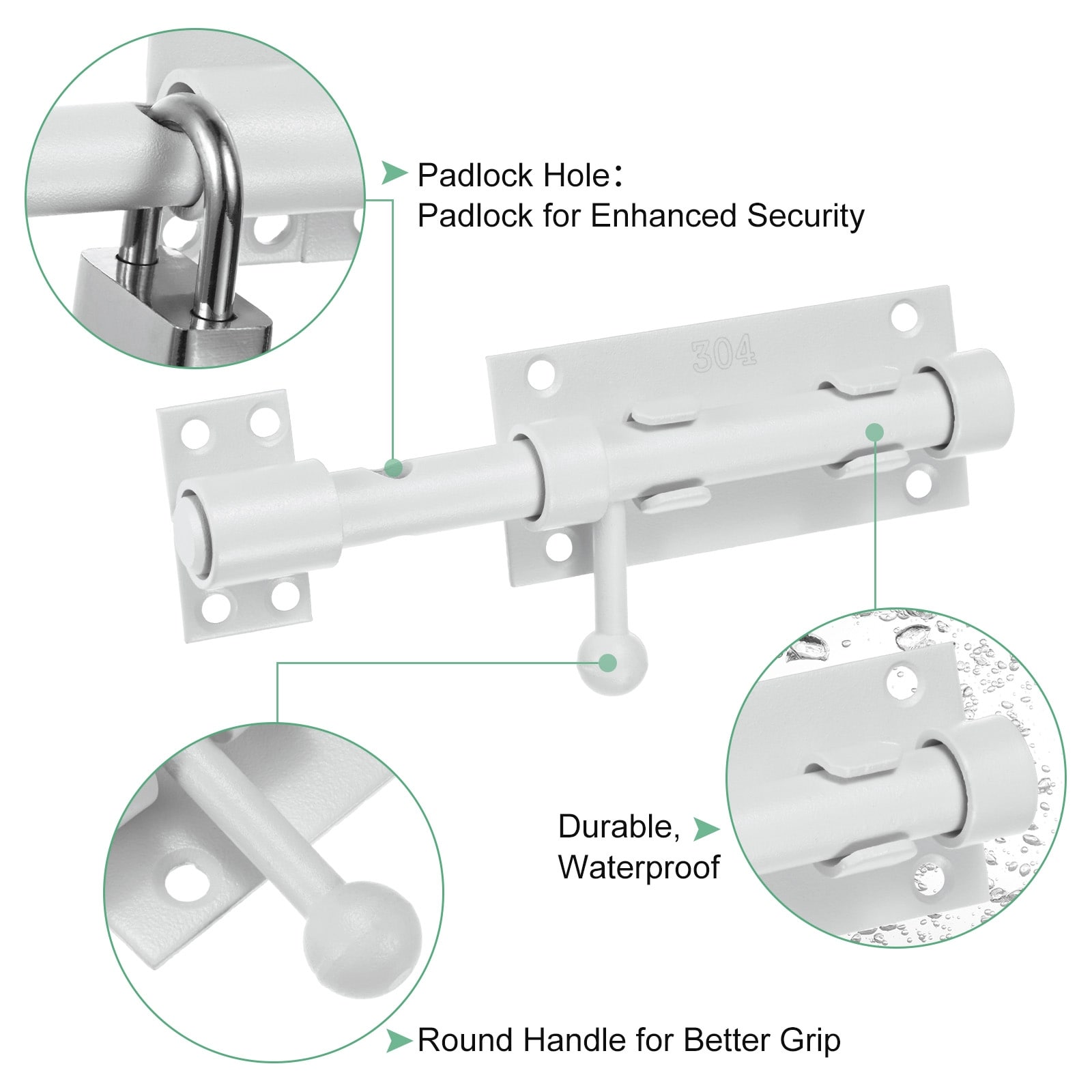 Padlock Hole：
Padlock for Enhanced Security

304

Durable,
Waterproof

Round Handle for Better Grip