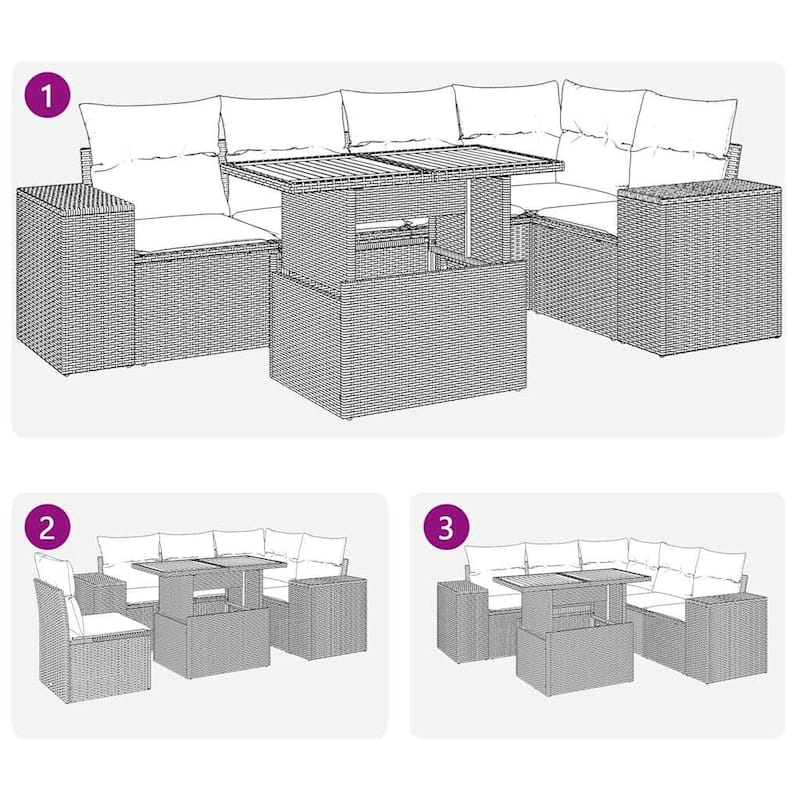 1

2

3