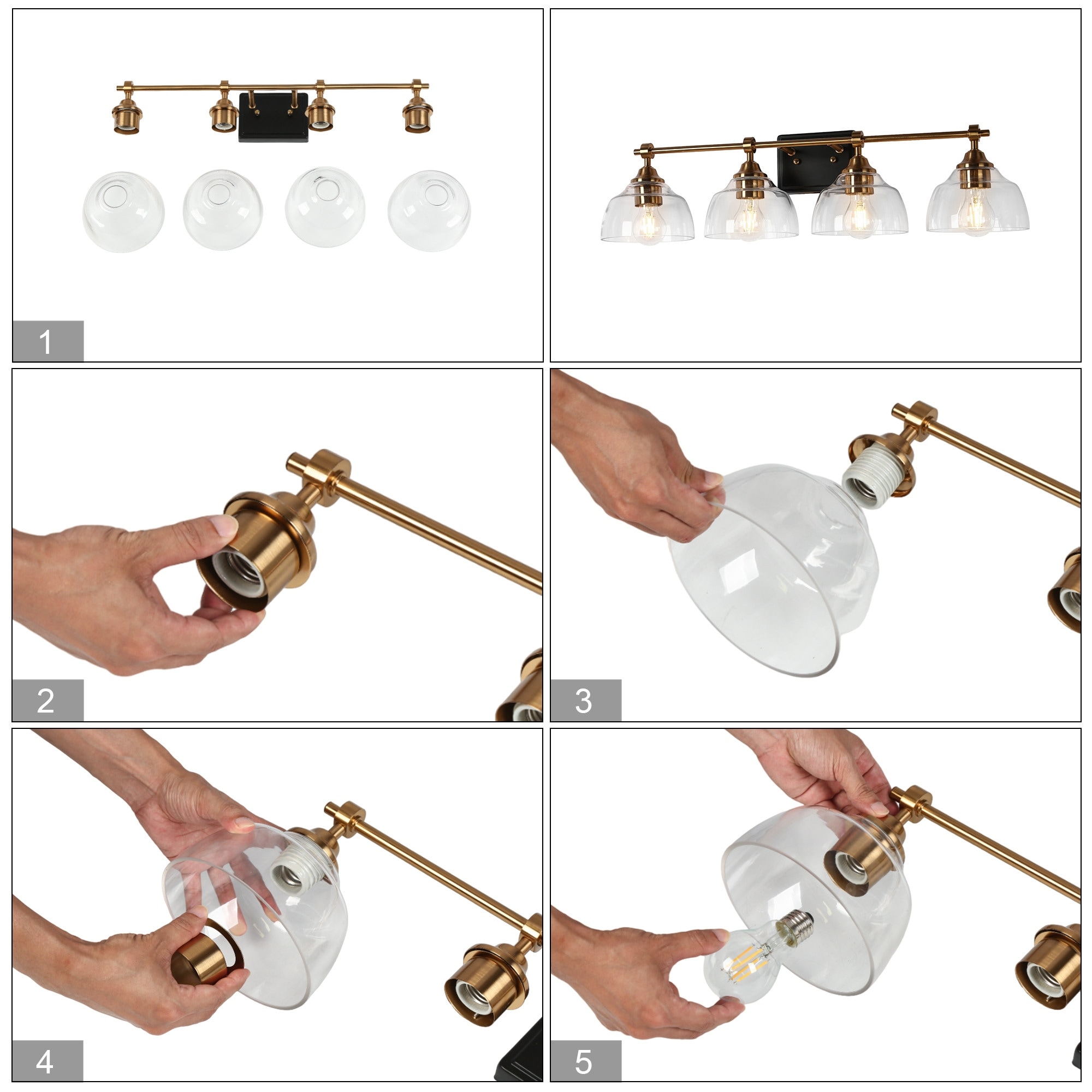 1

2

3

4

5