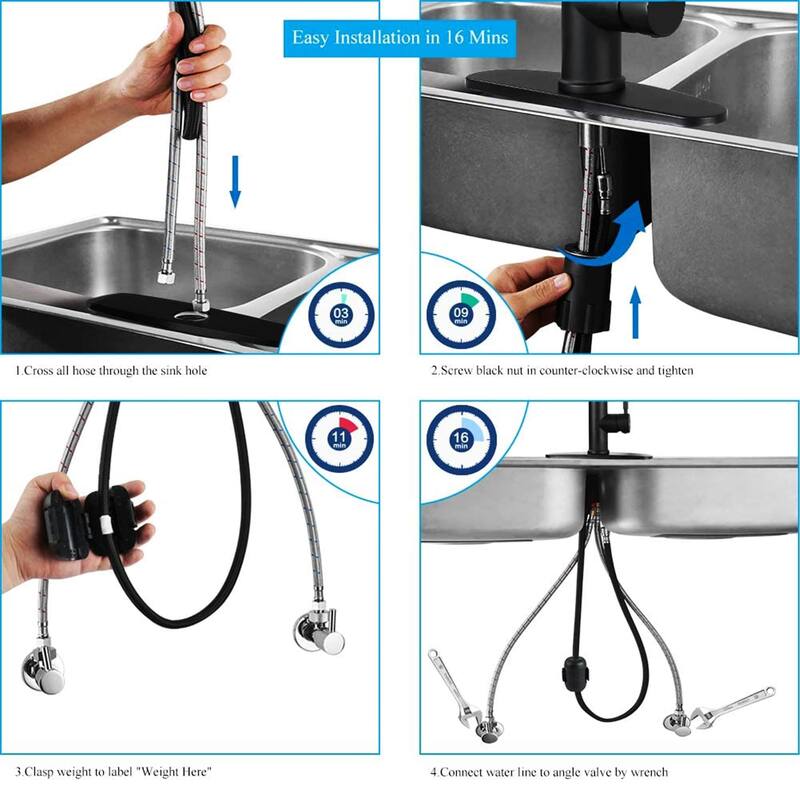 Easy Installation in 16 Mins

03 min

1.Cross all hose through the sink hole

09 min

2.Screw black nut in counter-clockwise and tighten

11 min

3.Clasp weight to label "Weight Here"

16 min

4.Connect water line to angle valve by wrench