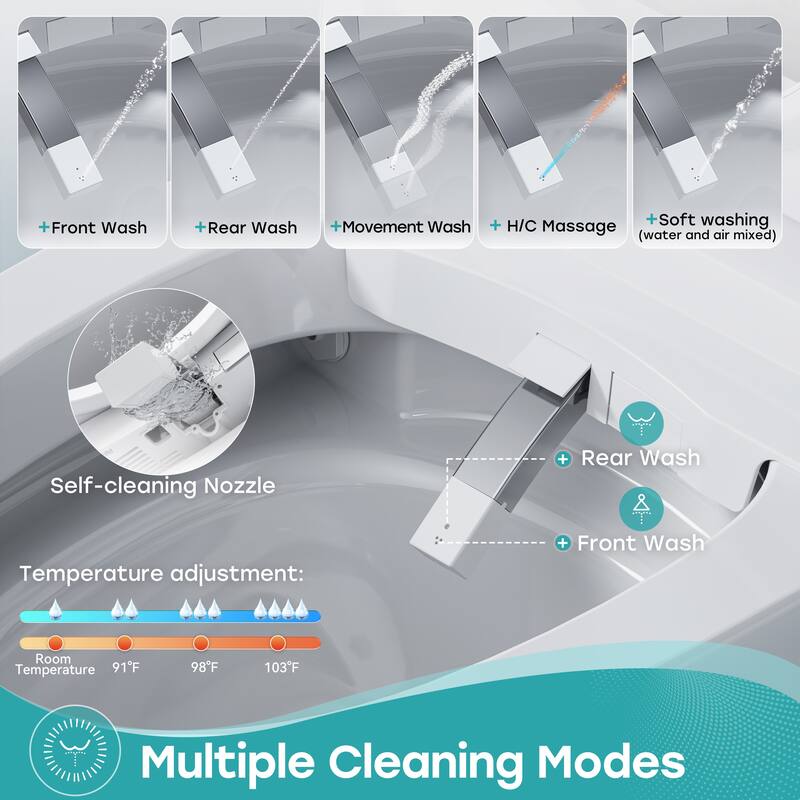 +Front Wash

+Rear Wash

+Movement Wash

+ H/C Massage

+Soft washing
(water and air mixed)

Self-cleaning Nozzle

+ Rear Wash

+ Front Wash

Temperature adjustment:

Room Temperature

91°F

98°F

103°F

Multiple Cleaning Modes