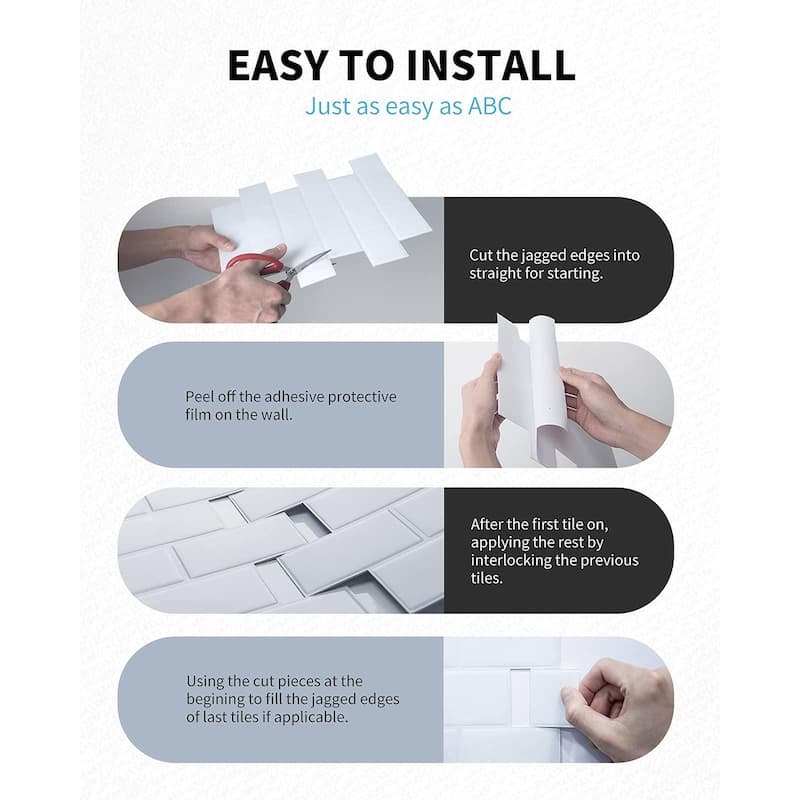 EASY TO INSTALL
Just as easy as ABC

Cut the jagged edges into straight for starting.

Peel off the adhesive protective film on the wall.

After the first tile on, applying the rest by interlocking the previous tiles.

Using the cut pieces at the begining to fill the jagged edges of last tiles if applicable.