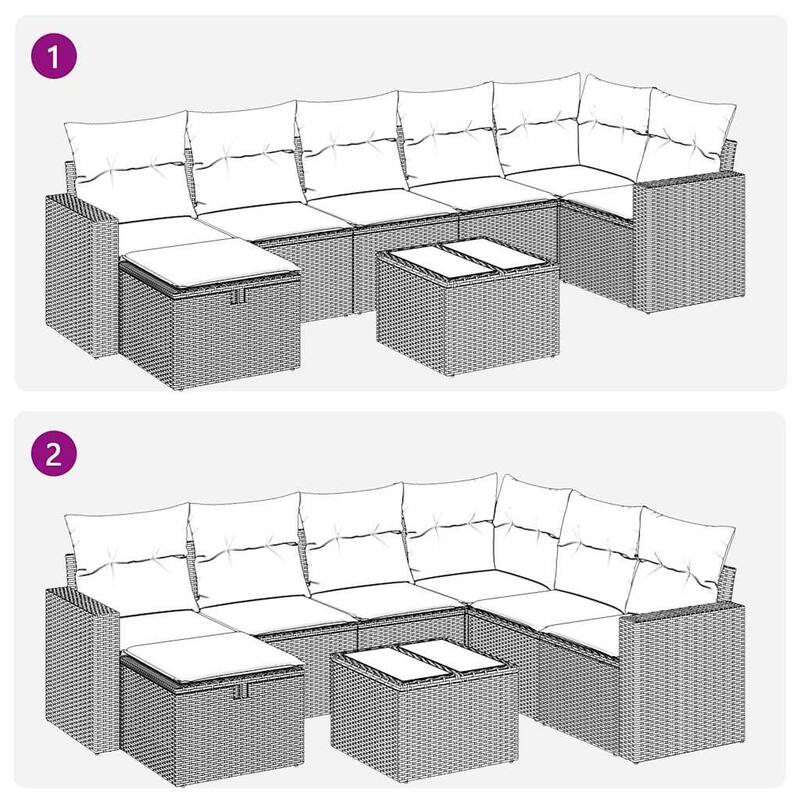 1

2