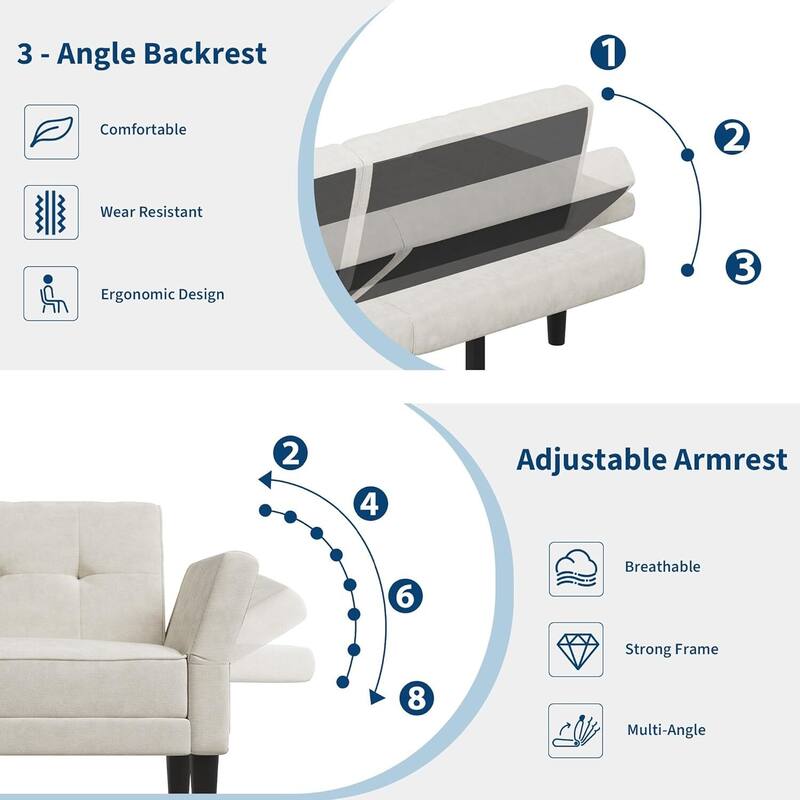 3 - Angle Backrest

Comfortable

Wear Resistant

Ergonomic Design

1

2

3

2

4

6

8

Adjustable Armrest

Breathable

Strong Frame

Multi-Angle