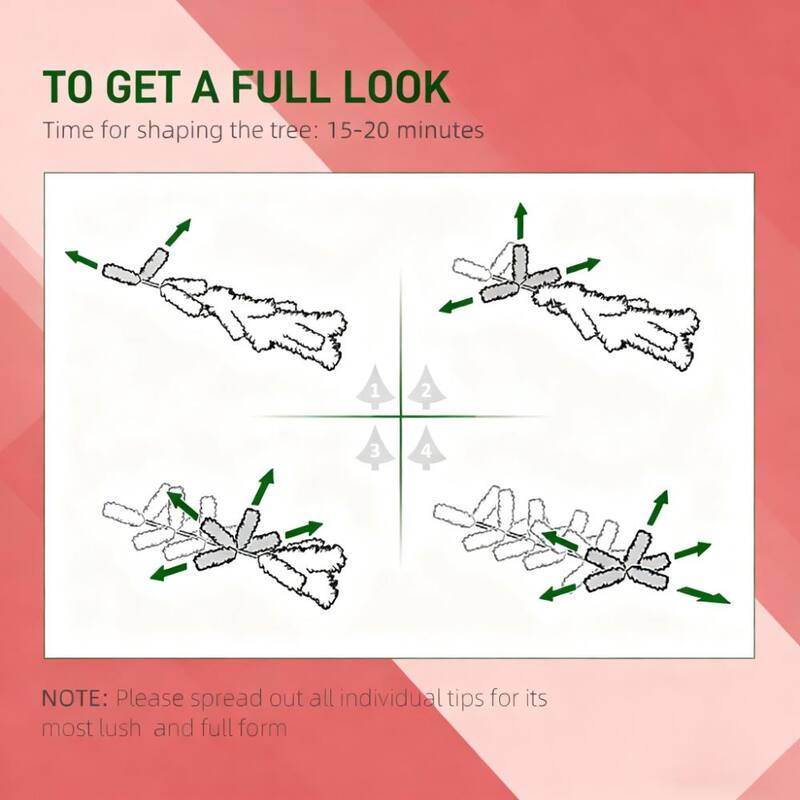 TO GET A FULL LOOK
Time for shaping the tree: 15-20 minutes

1
2
3
4

NOTE: Please spread out all individual tips for its most lush and full form