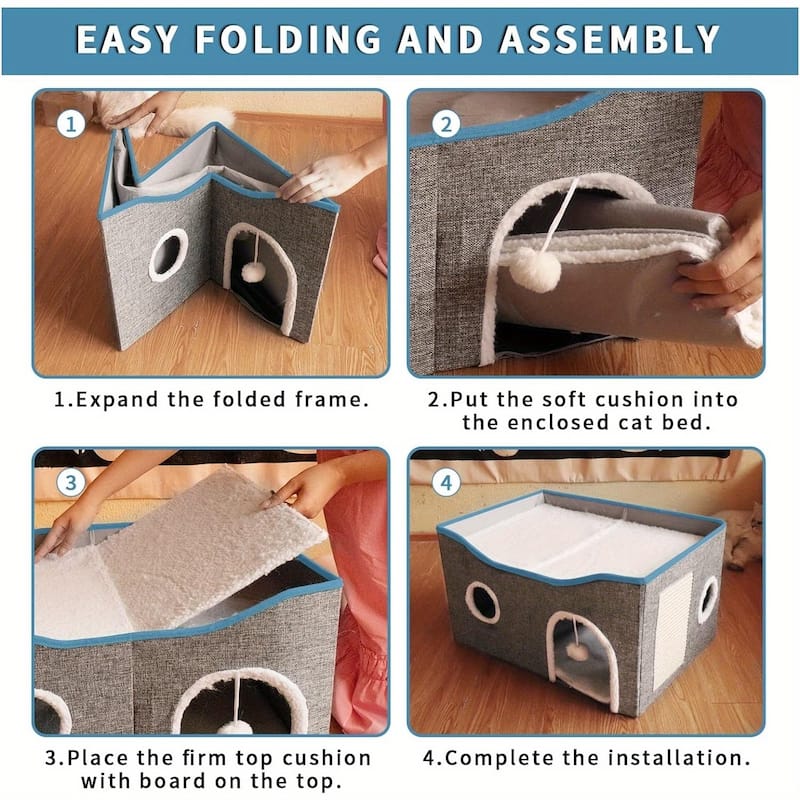 EASY FOLDING AND ASSEMBLY

1

1.Expand the folded frame.

2

2.Put the soft cushion into the enclosed cat bed.

3

3.Place the firm top cushion with board on the top.

4

4.Complete the installation.