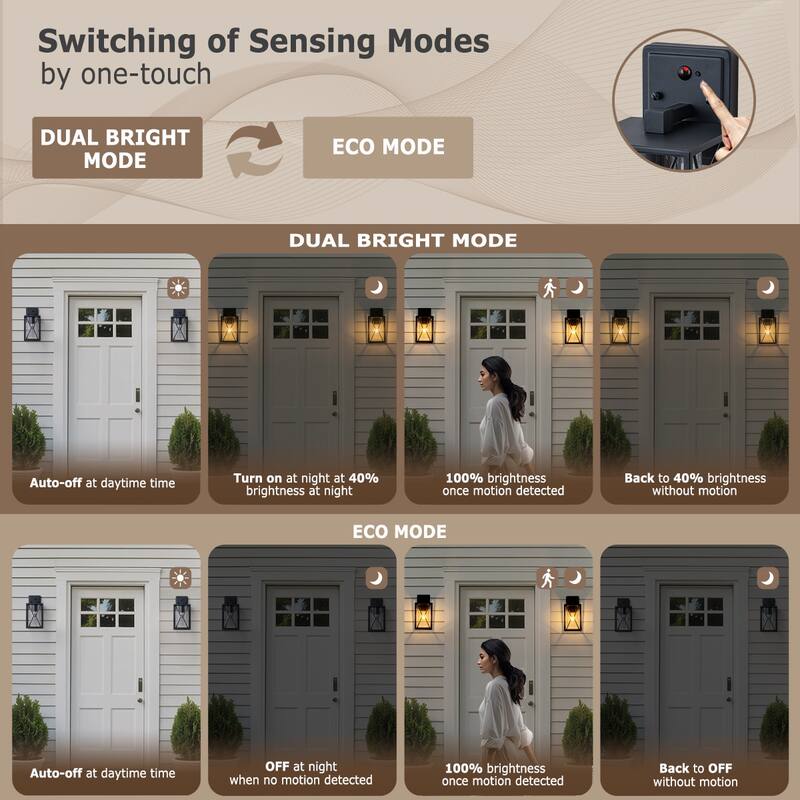 Switching of Sensing Modes
by one-touch

DUAL BRIGHT MODE

ECO MODE

DUAL BRIGHT MODE

Auto-off at daytime time

Turn on at night at 40% brightness at night

100% brightness once motion detected

Back to 40% brightness without motion

ECO MODE

Auto-off at daytime time

OFF at night when no motion detected

100% brightness once motion detected

Back to OFF without motion