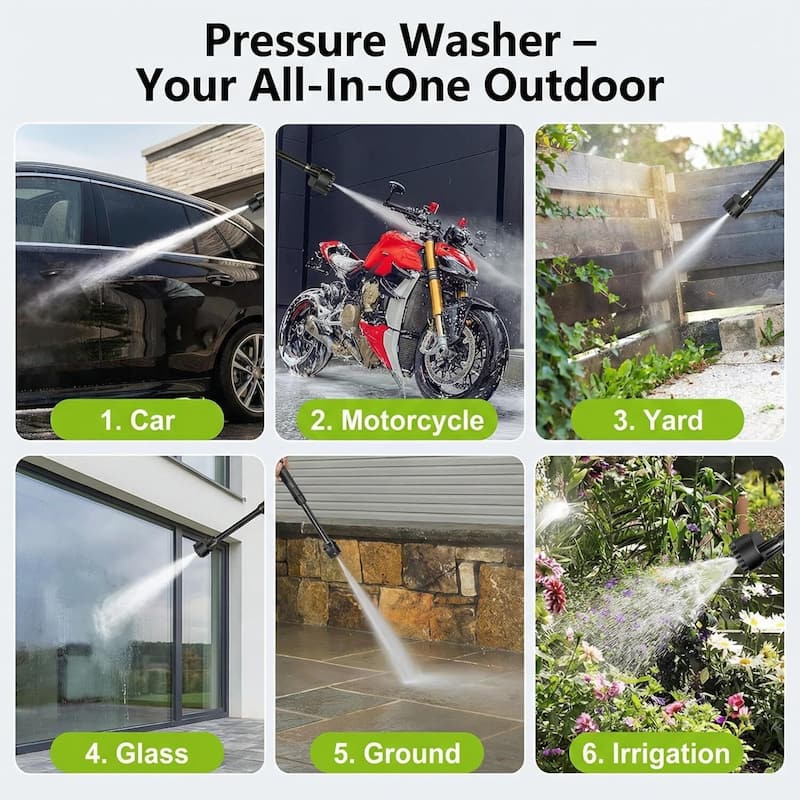 Pressure Washer – Your All-In-One Outdoor

1. Car

2. Motorcycle

3. Yard

4. Glass

5. Ground

6. Irrigation