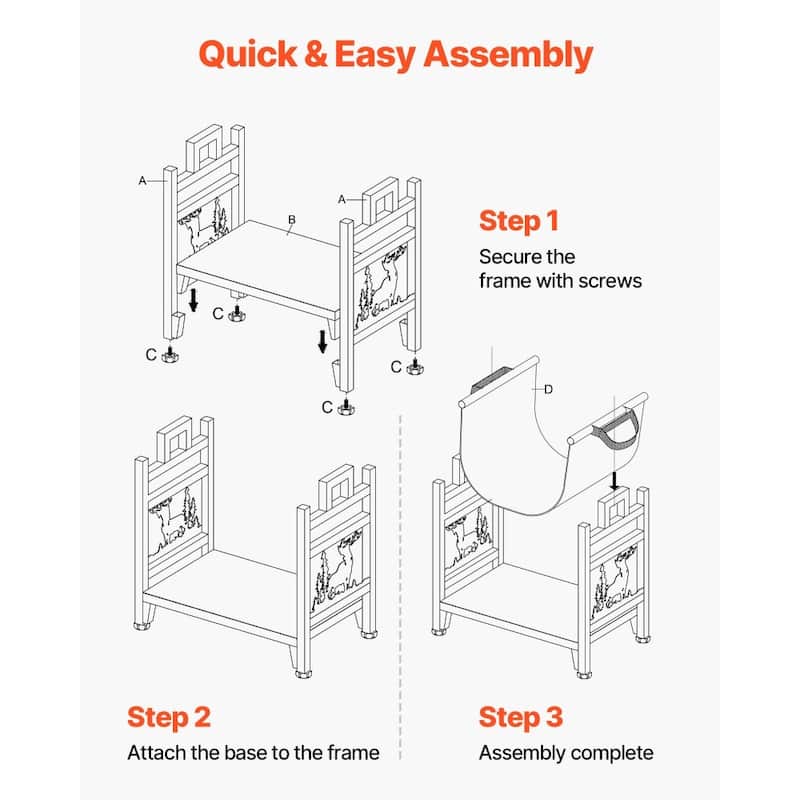 Quick & Easy Assembly

A

A

B

C

C

C

C

Step 1

Secure the frame with screws

D

Step 2

Attach the base to the frame

Step 3

Assembly complete