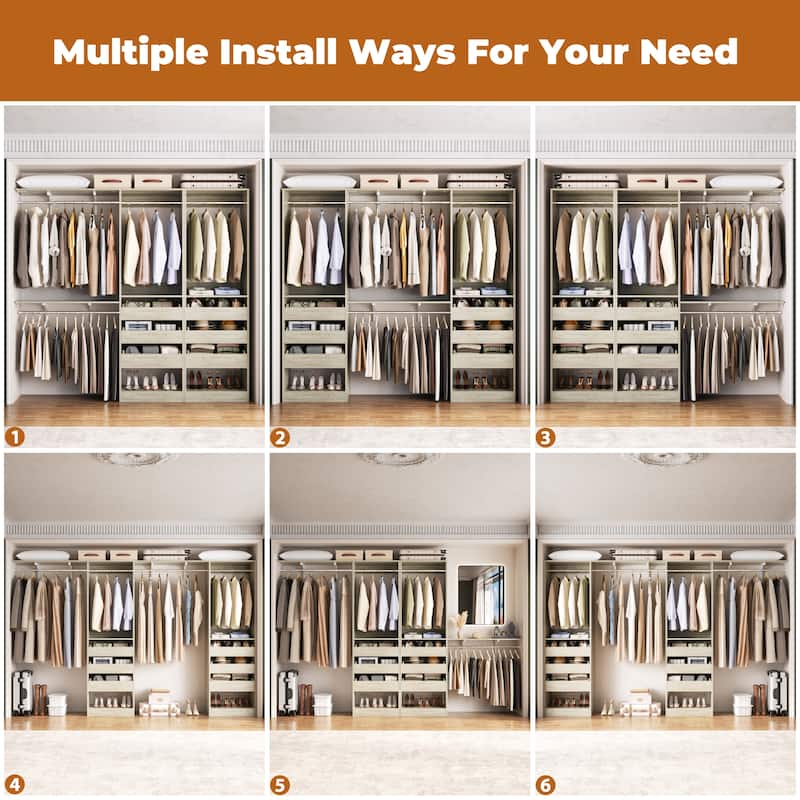 Multiple Install Ways For Your Need

1

2

3

4

5

6