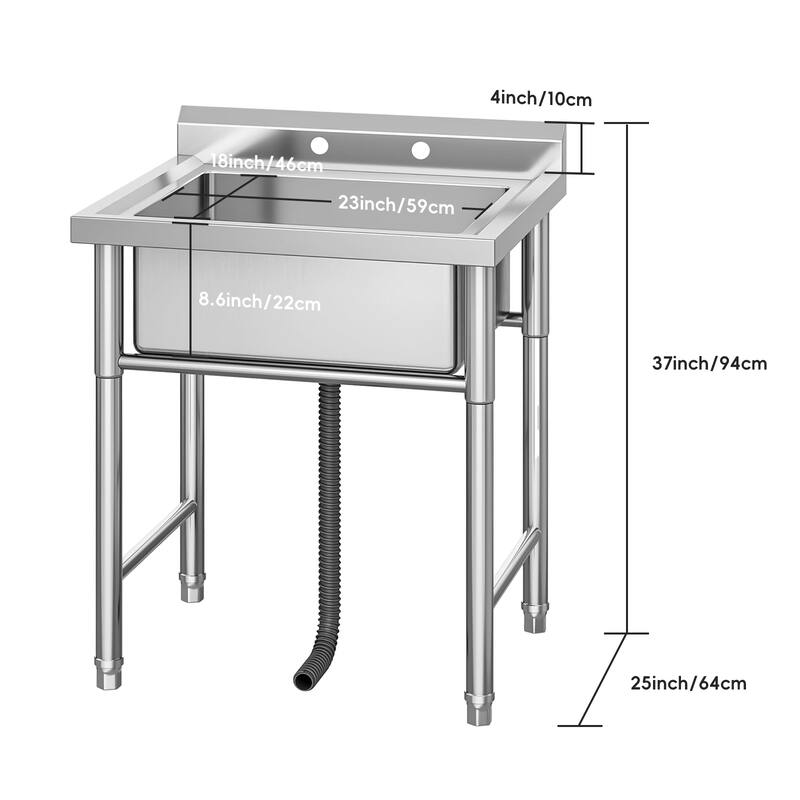 4inch/10cm

18inch/46cm

23inch/59cm

8.6inch/22cm

37inch/94cm

25inch/64cm