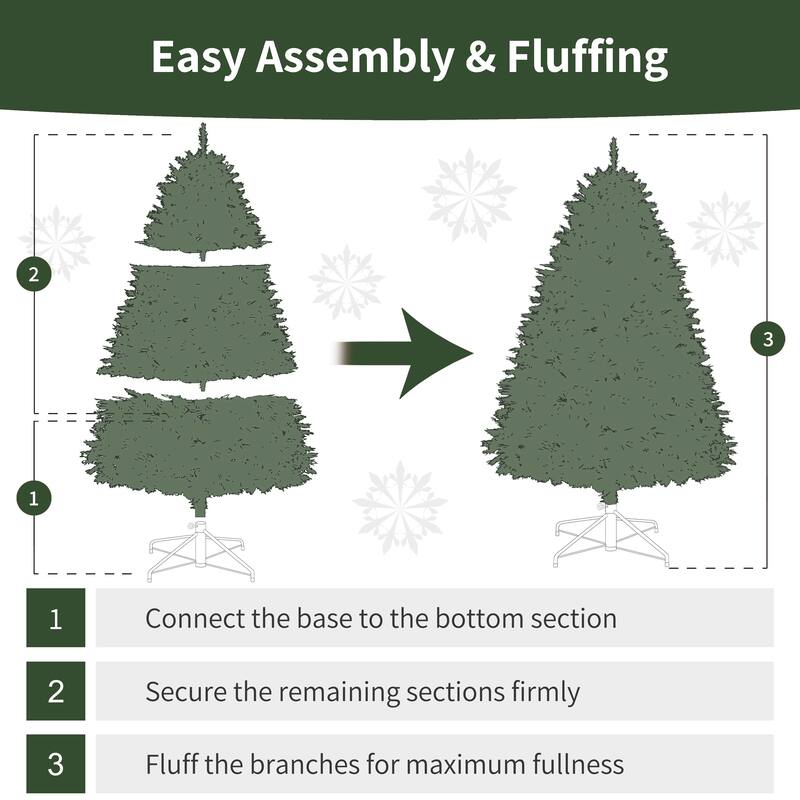 Easy Assembly & Fluffing

2

1

3

1 Connect the base to the bottom section

2 Secure the remaining sections firmly

3 Fluff the branches for maximum fullness