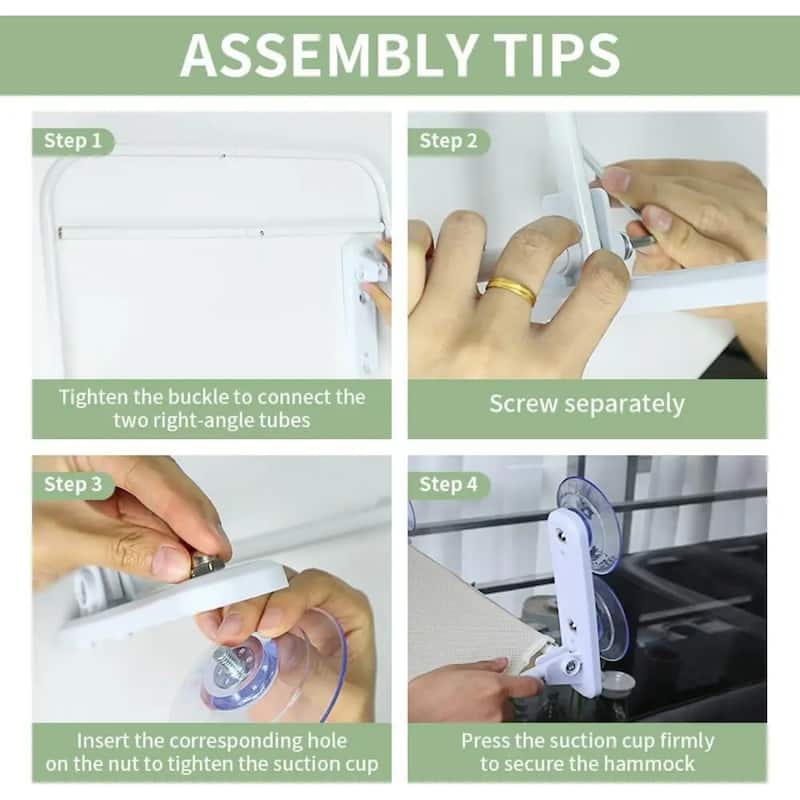 ASSEMBLY TIPS

Step 1

Tighten the buckle to connect the two right-angle tubes

Step 2

Screw separately

Step 3

Insert the corresponding hole on the nut to tighten the suction cup

Step 4

Press the suction cup firmly to secure the hammock