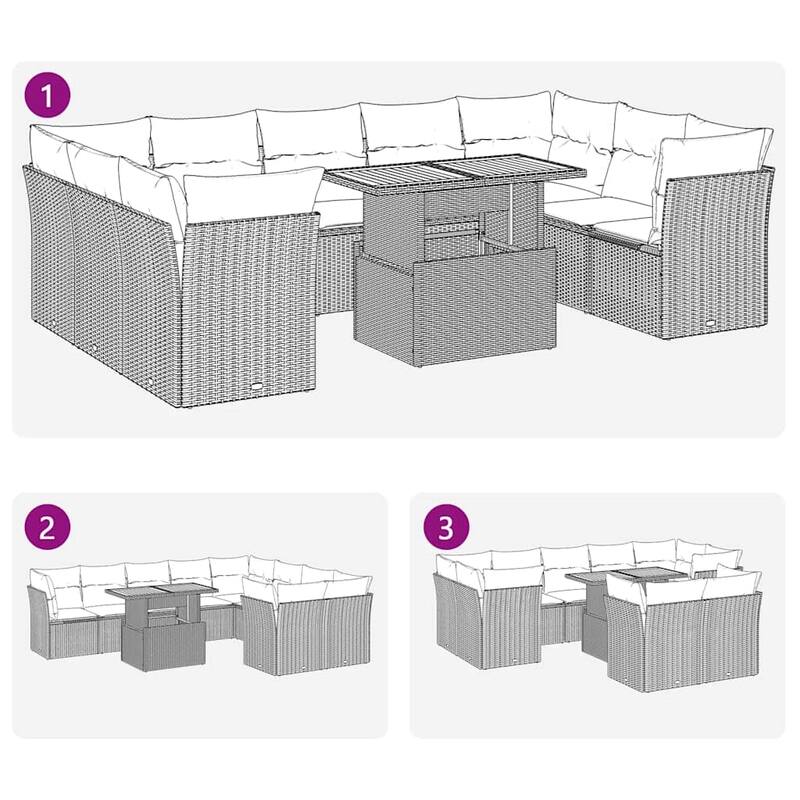 1

2

3