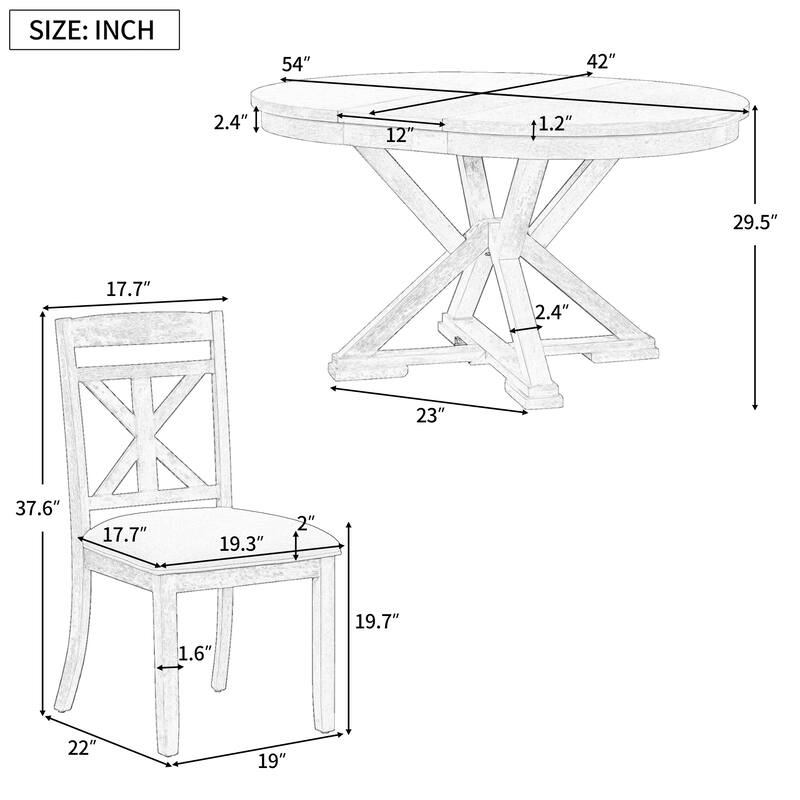 SIZE: INCH

54″

42″

2.4″

12″

1.2″

29.5″

2.4″

23″

17.7″

37.6″

17.7″

19.3″

2″

19.7″

1.6″

22″

19″