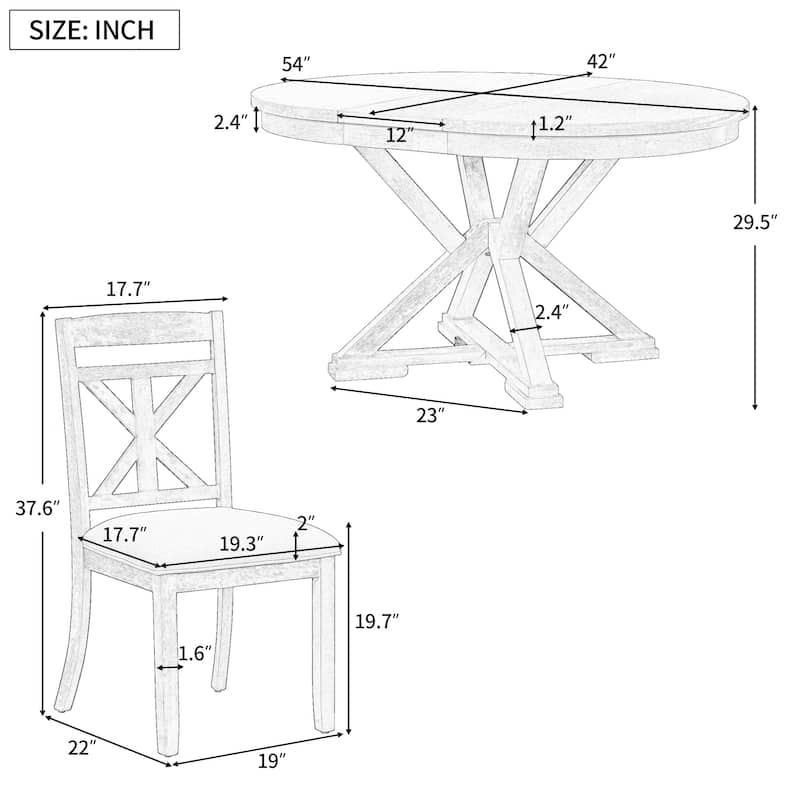 SIZE: INCH

54″
42″
2.4″
12″
1.2″
29.5″
2.4″
23″

17.7″
37.6″
17.7″
19.3″
2″
19.7″
1.6″
22″
19″