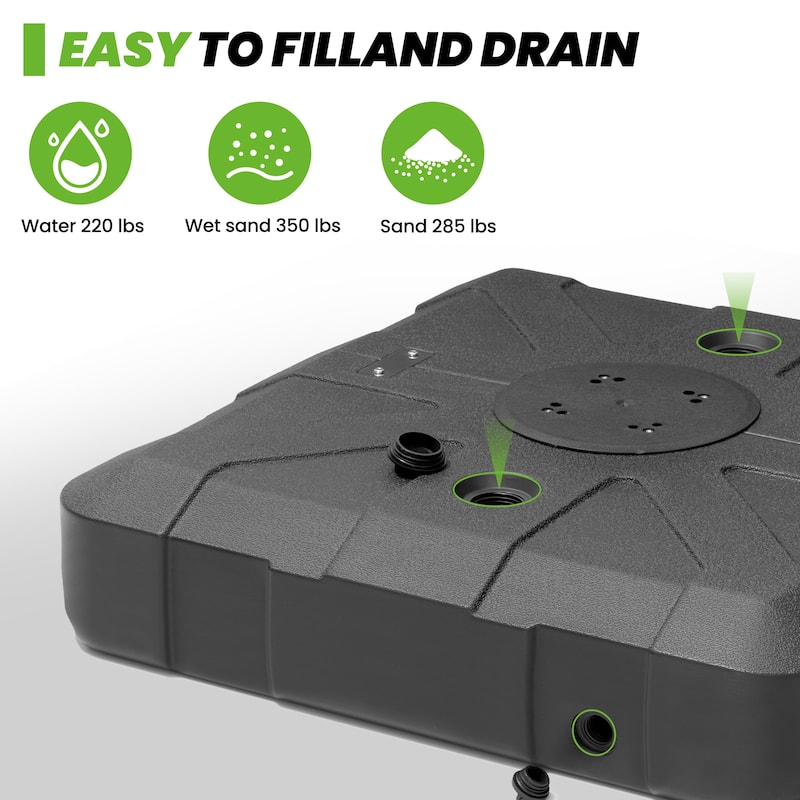 EASY TO FILLAND DRAIN

Water 220 lbs

Wet sand 350 lbs

Sand 285 lbs