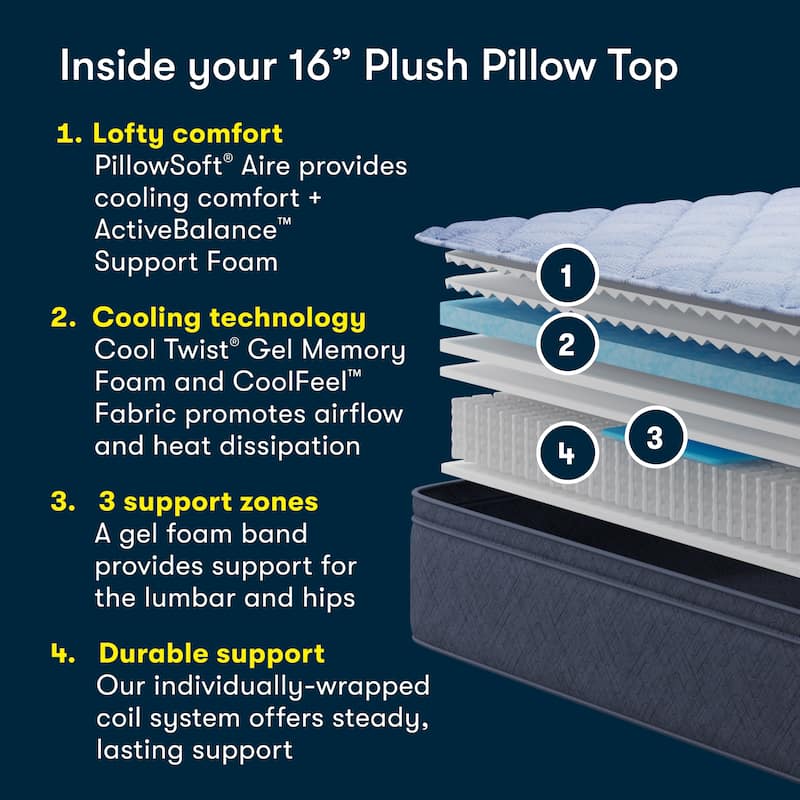 Inside your 16” Plush Pillow Top

1. Lofty comfort
PillowSoft® Aire provides cooling comfort + ActiveBalance™ Support Foam

2. Cooling technology
Cool Twist® Gel Memory Foam and CoolFeel™ Fabric promotes airflow and heat dissipation

3. 3 support zones
A gel foam band provides support for the lumbar and hips

4. Durable support
Our individually-wrapped coil system offers steady, lasting support

1

2

3

4