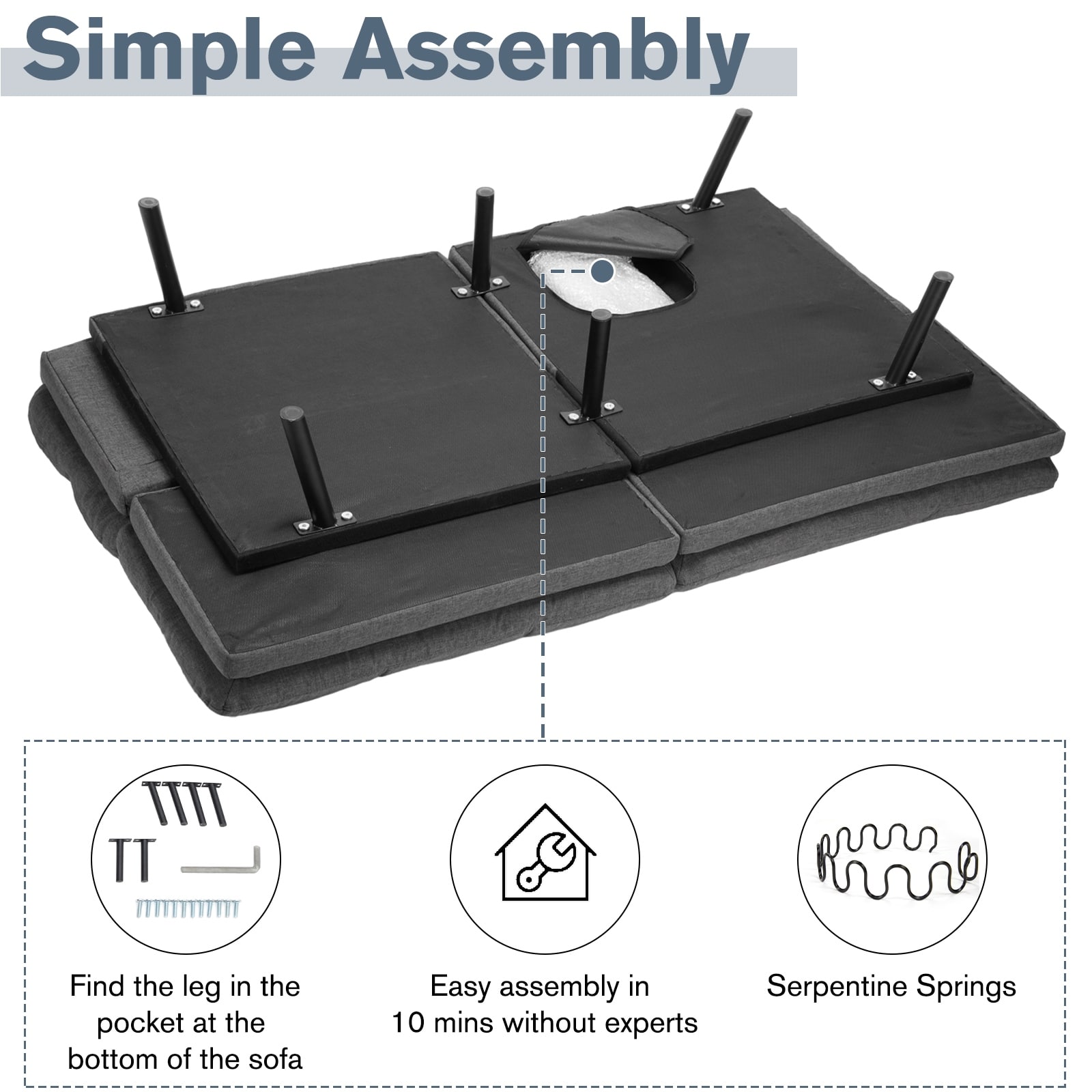 Simple Assembly

Find the leg in the pocket at the bottom of the sofa

Easy assembly in 10 mins without experts

Serpentine Springs