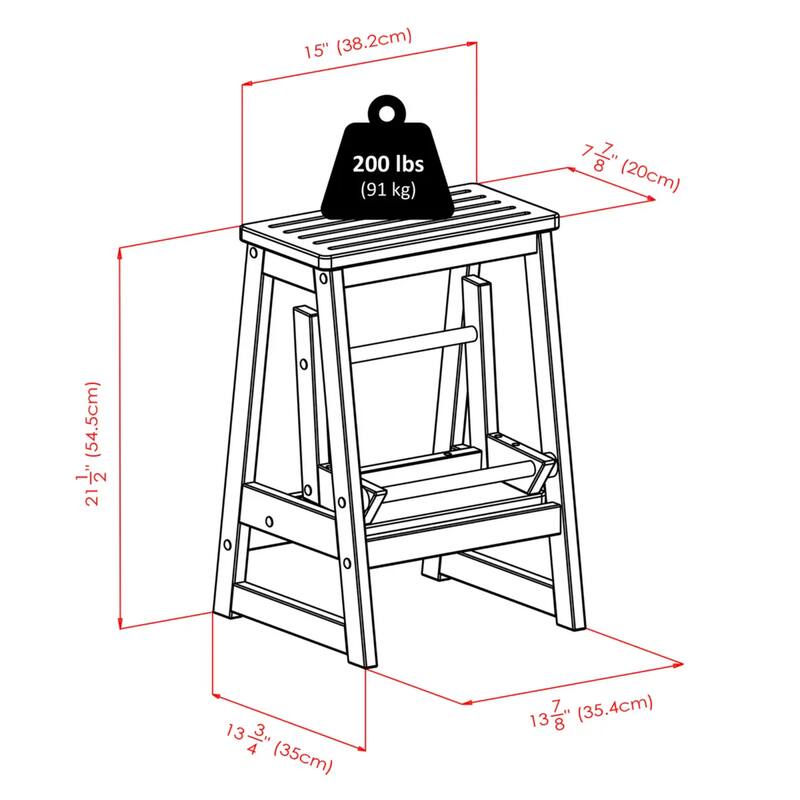 15" (38.2cm)

200 lbs
(91 kg)

$7\frac{7}{8}$" (20cm)

$21\frac{1}{2}$" (54.5cm)

$13\frac{3}{4}$" (35cm)

$13\frac{7}{8}$" (35.4cm)