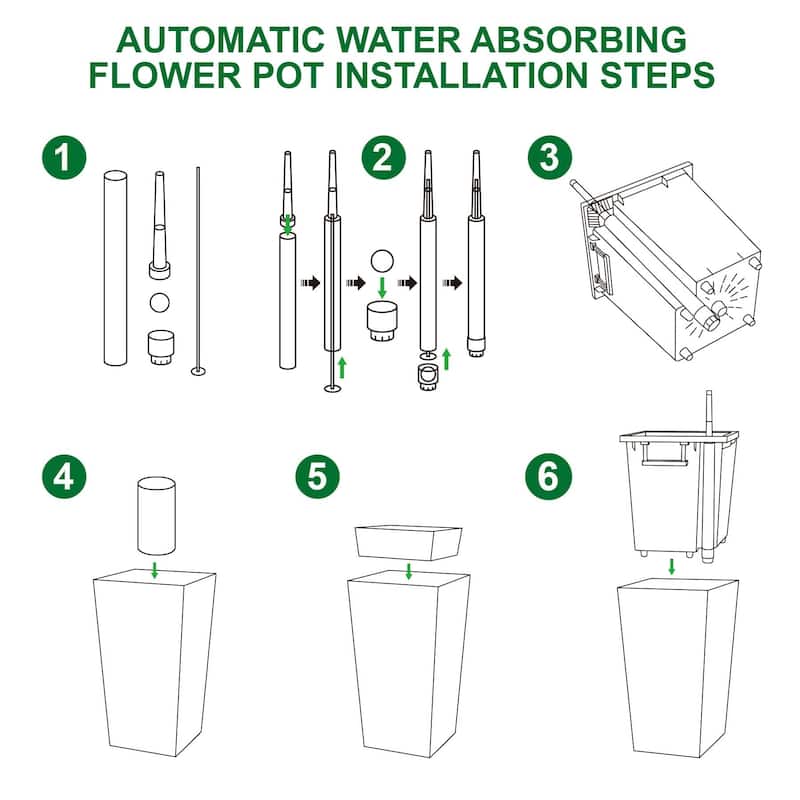 AUTOMATIC WATER ABSORBING FLOWER POT INSTALLATION STEPS

1

2

3

4

5

6