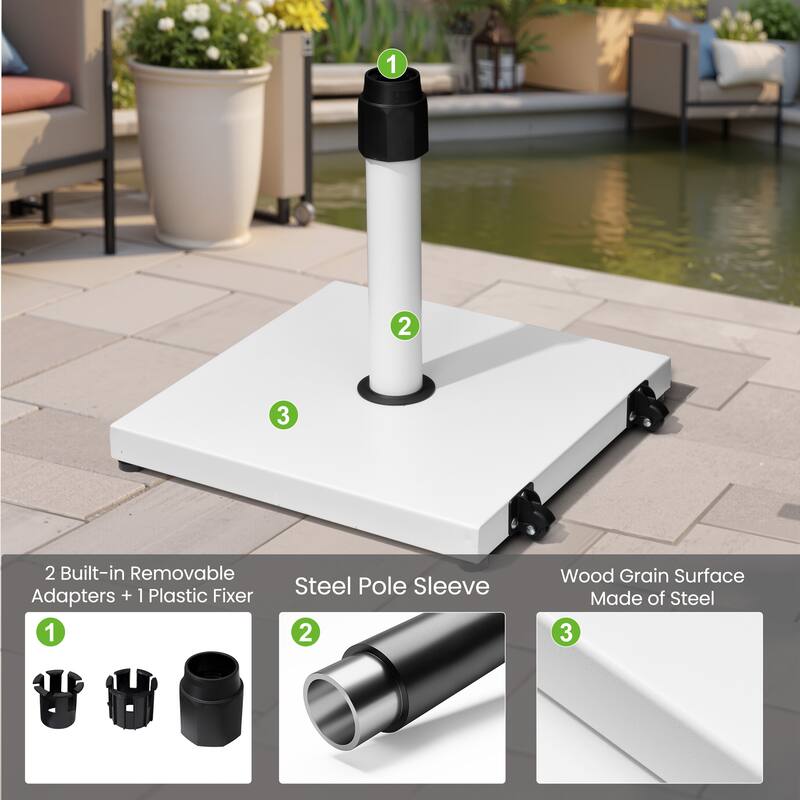 1
2
3

2 Built-in Removable Adapters + 1 Plastic Fixer
1

Steel Pole Sleeve
2

Wood Grain Surface Made of Steel
3