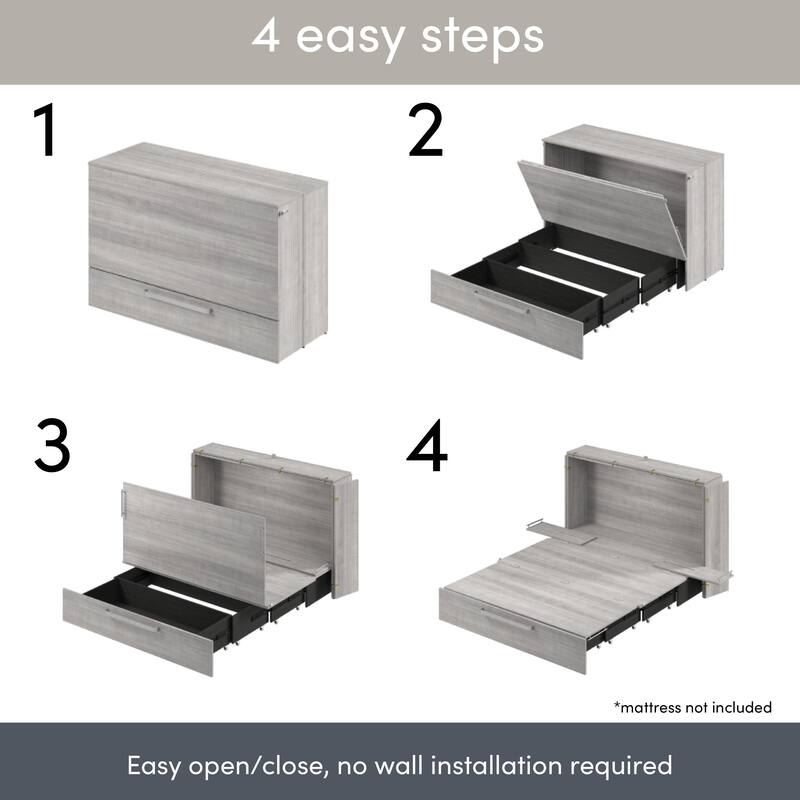 4 easy steps

1

2

3

4

*mattress not included

Easy open/close, no wall installation required