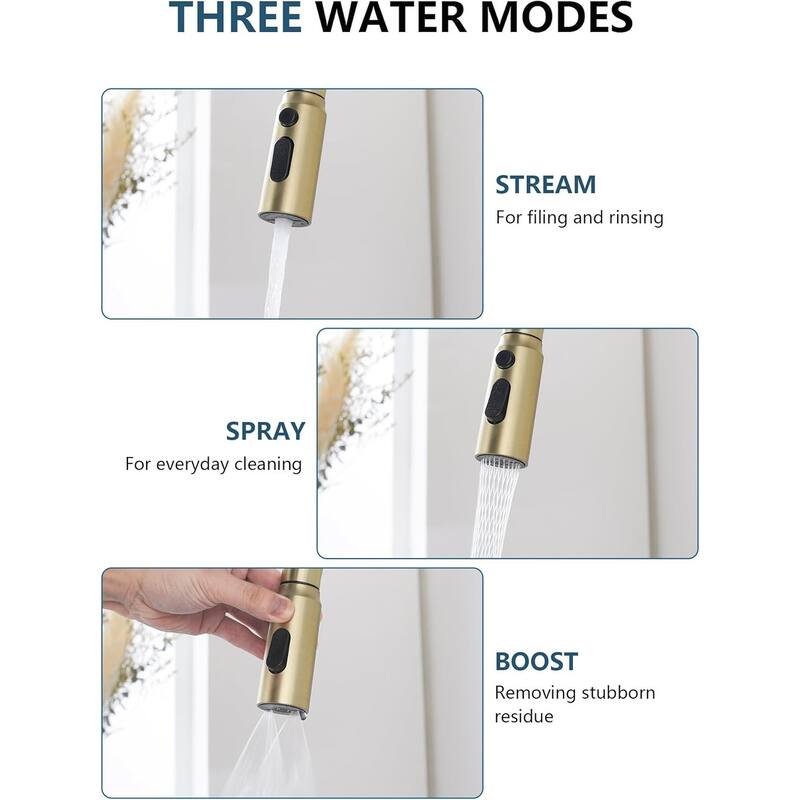 THREE WATER MODES

STREAM
For filing and rinsing

SPRAY
For everyday cleaning

BOOST
Removing stubborn residue