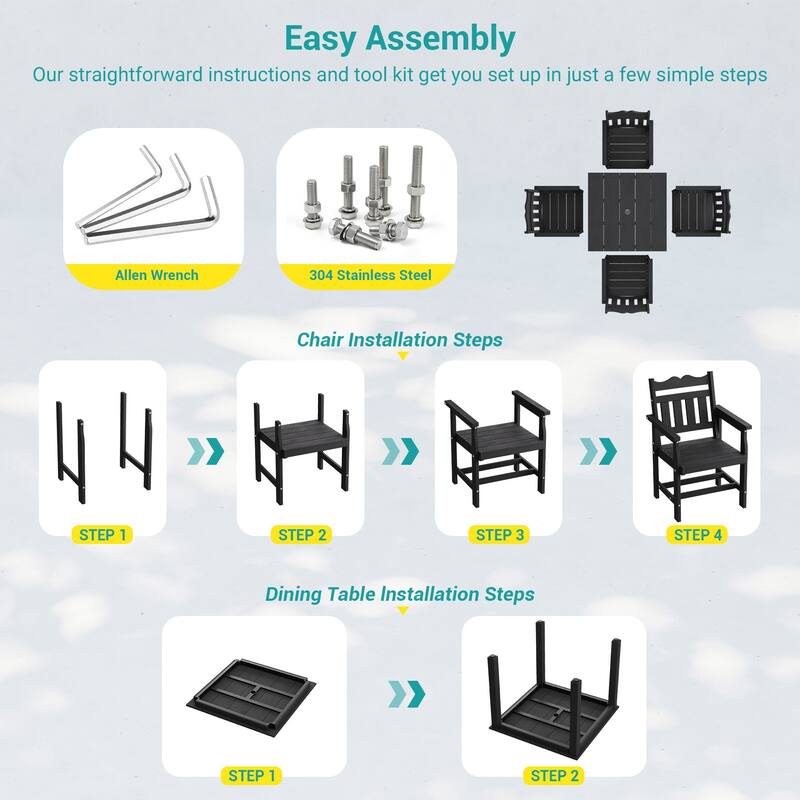 Easy Assembly
Our straightforward instructions and tool kit get you set up in just a few simple steps

Allen Wrench

304 Stainless Steel

Chair Installation Steps

STEP 1

STEP 2

STEP 3

STEP 4

Dining Table Installation Steps

STEP 1

STEP 2