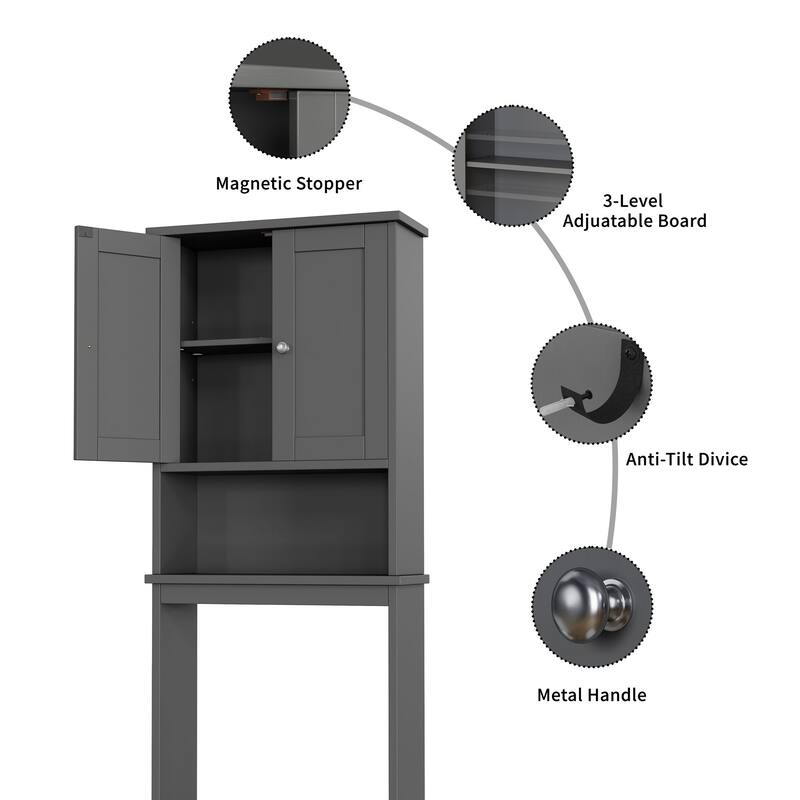 Magnetic Stopper

3-Level
Adjuatable Board

Anti-Tilt Divice

Metal Handle