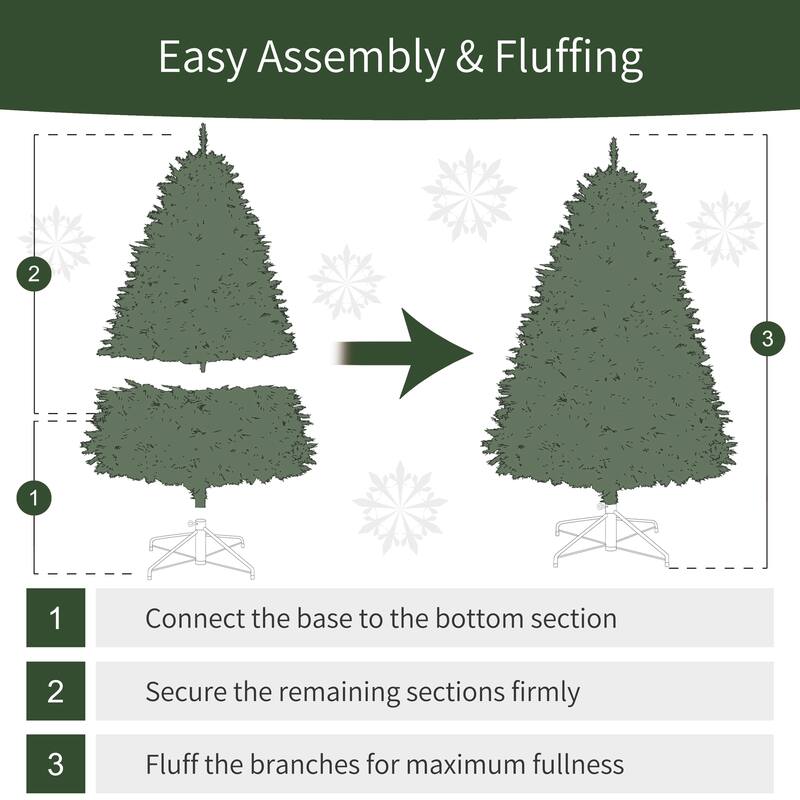 Easy Assembly & Fluffing

2

1

3

1 Connect the base to the bottom section

2 Secure the remaining sections firmly

3 Fluff the branches for maximum fullness