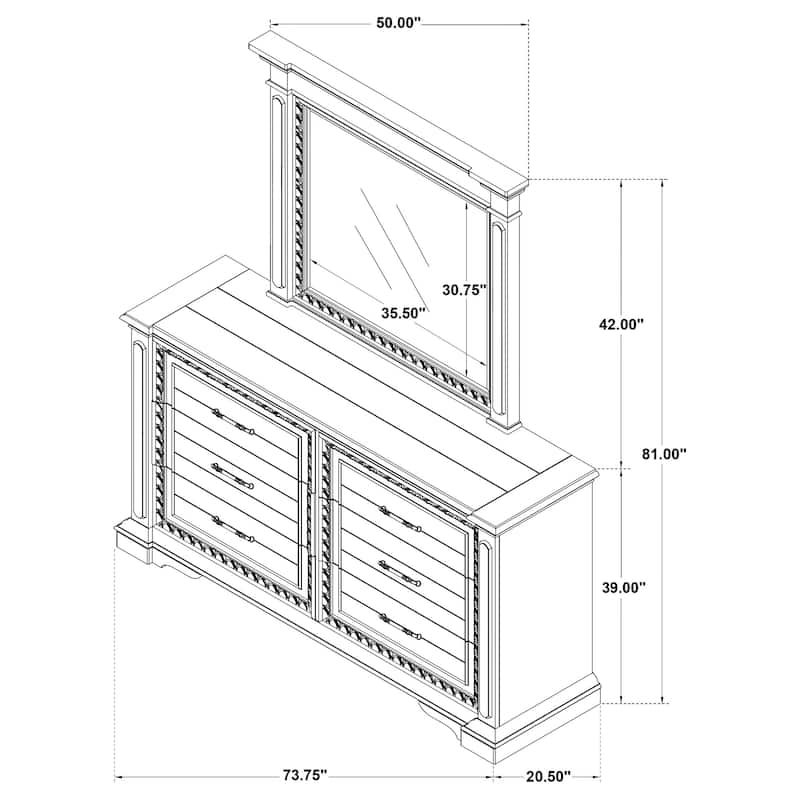 50.00"

30.75"

35.50"

42.00"

81.00"

39.00"

73.75"

20.50"