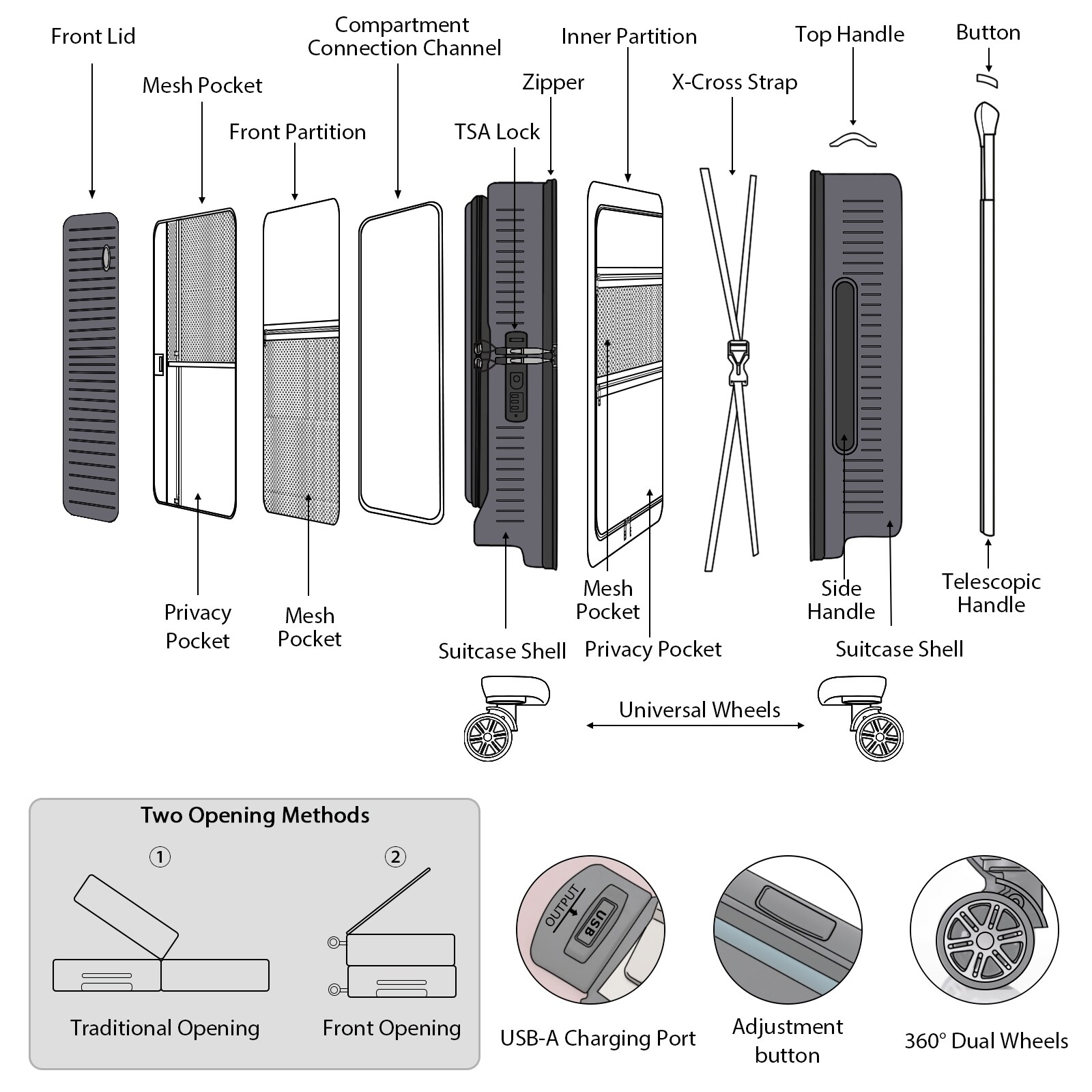 Front Lid

Mesh Pocket

Front Partition

Compartment Connection Channel

TSA Lock

Zipper

Inner Partition

X-Cross Strap

Top Handle

Button

Privacy Pocket

Mesh Pocket

Suitcase Shell

Mesh Pocket

Privacy Pocket

Side Handle

Suitcase Shell

Telescopic Handle

Universal Wheels

Two Opening Methods

①

②

Traditional Opening

Front Opening

OUTPUT

USB

USB-A Charging Port

Adjustment button

360° Dual Wheels