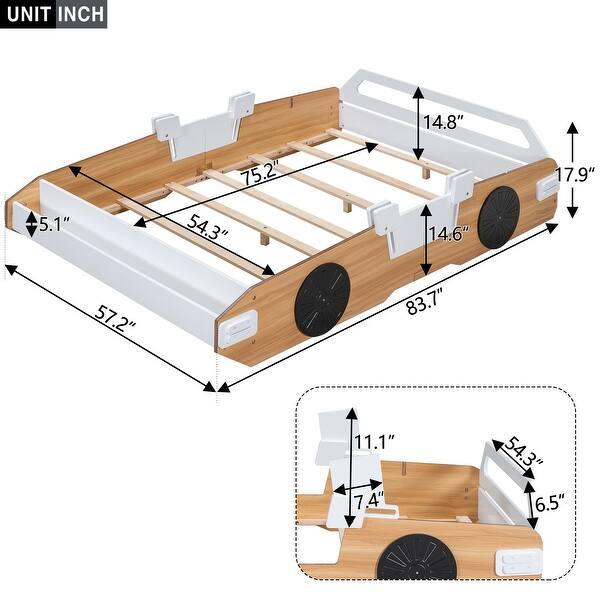 UNIT INCH

14.8″
17.9″
75.2″
54.3″
5.1″
14.6″
57.2″
83.7″

11.1″
54.3″
7.4″
6.5″